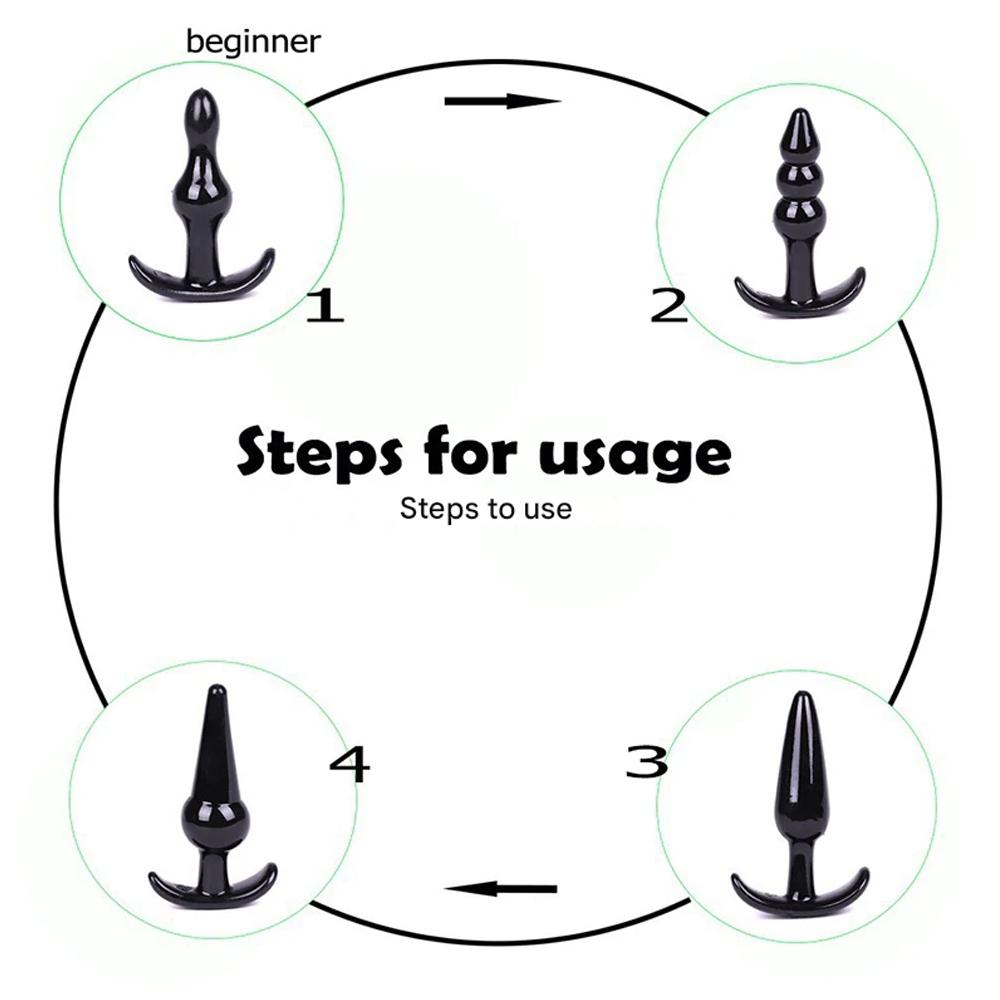 beginner

1

2

Steps for usage

Steps to use

4

3