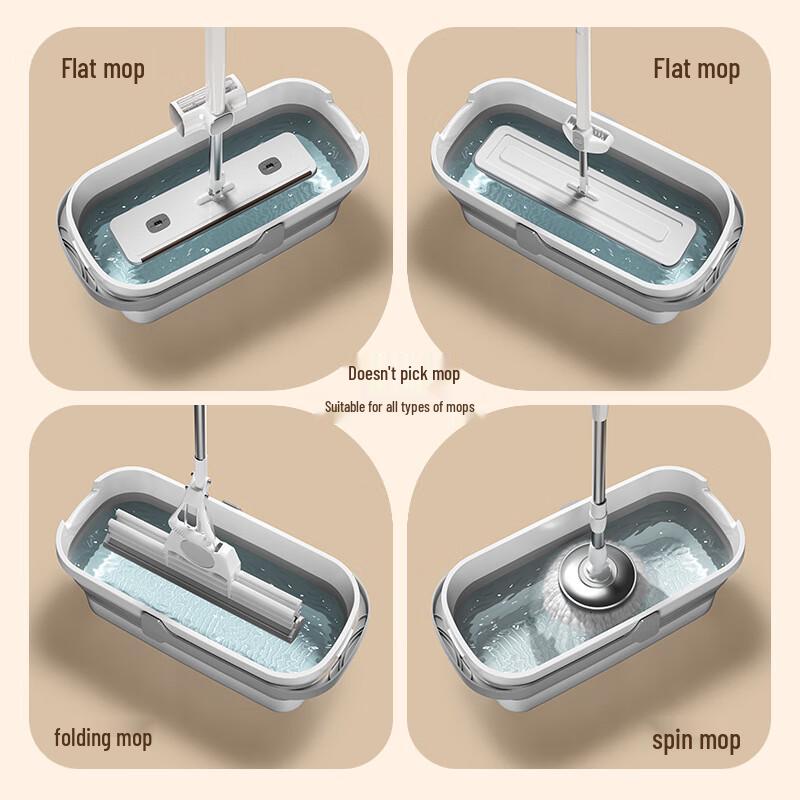 Flat mop

Flat mop

Doesn't pick mop

Suitable for all types of mops

folding mop

spin mop