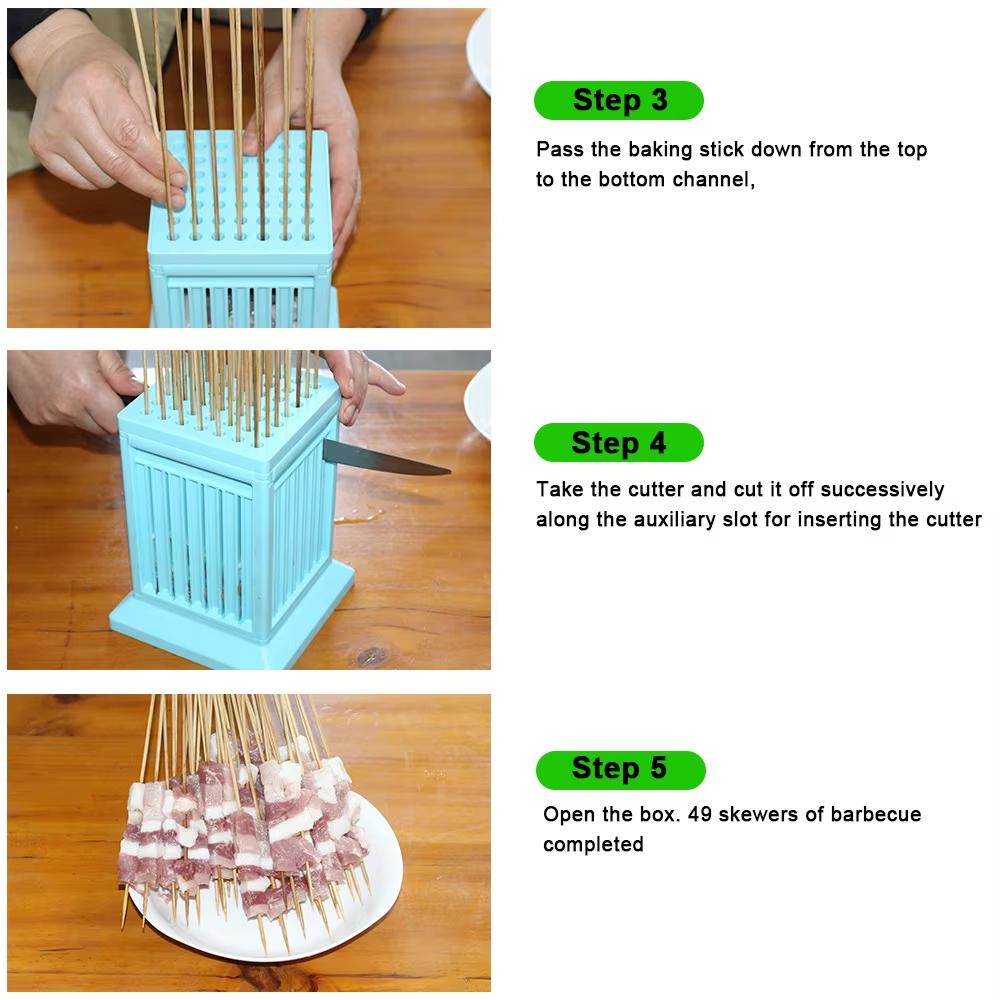 Step 3

Pass the baking stick down from the top to the bottom channel,

Step 4

Take the cutter and cut it off successively along the auxiliary slot for inserting the cutter

Step 5

Open the box. 49 skewers of barbecue completed