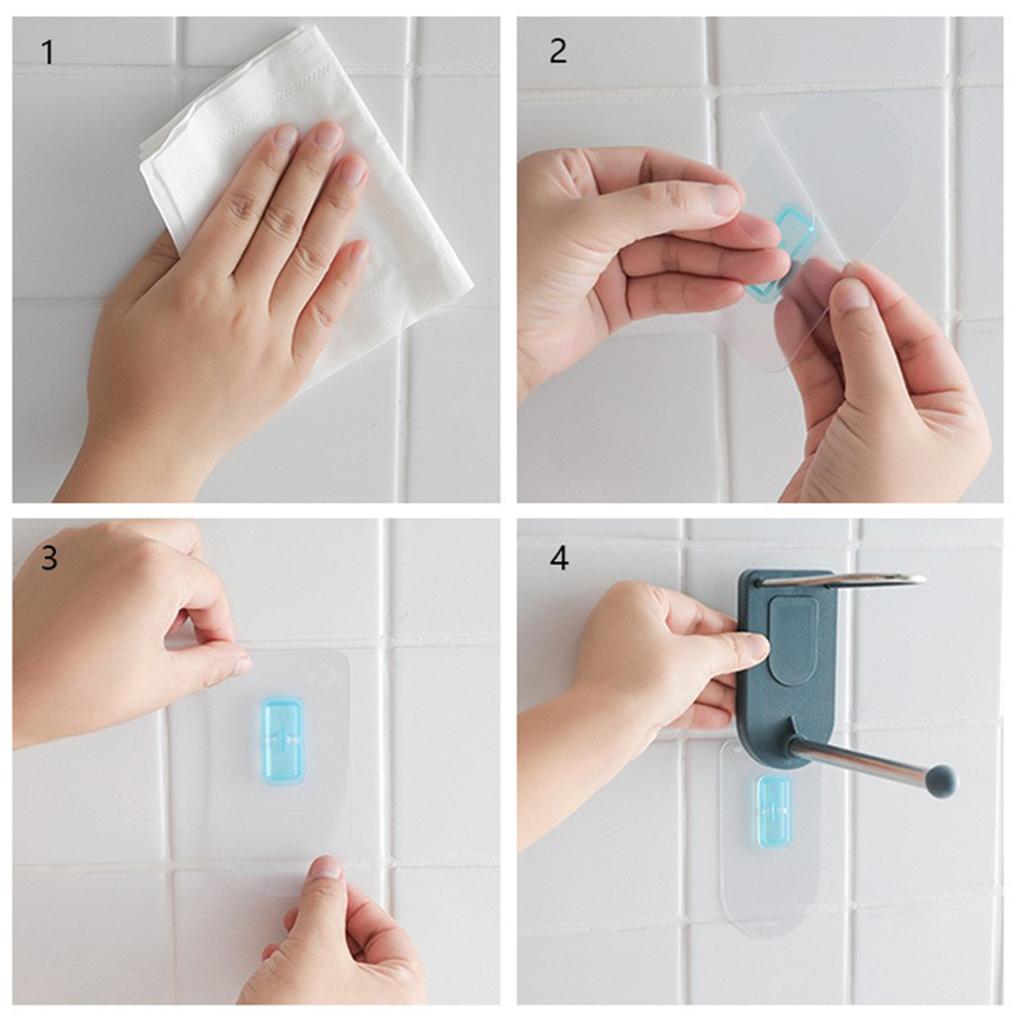 1

2

3

4