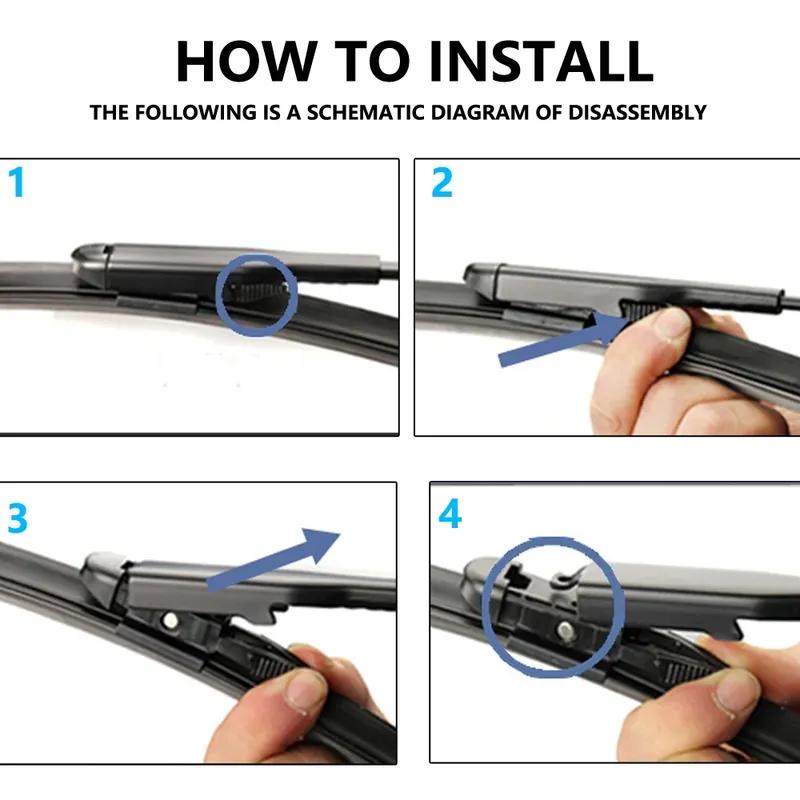 HOW TO INSTALL

THE FOLLOWING IS A SCHEMATIC DIAGRAM OF DISASSEMBLY

1

2

3

4