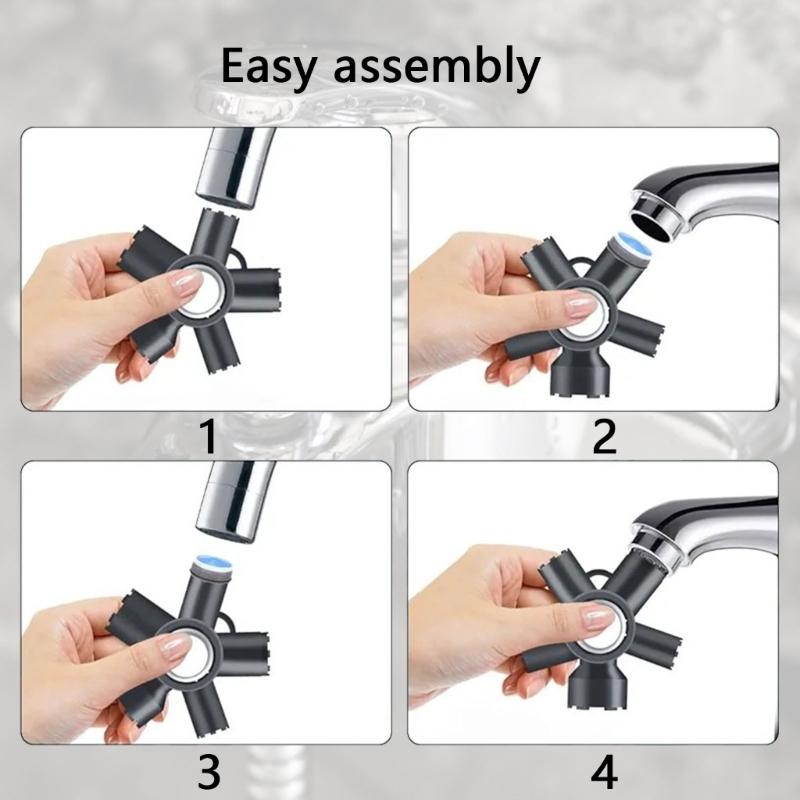 Easy assembly

1

2

3

4