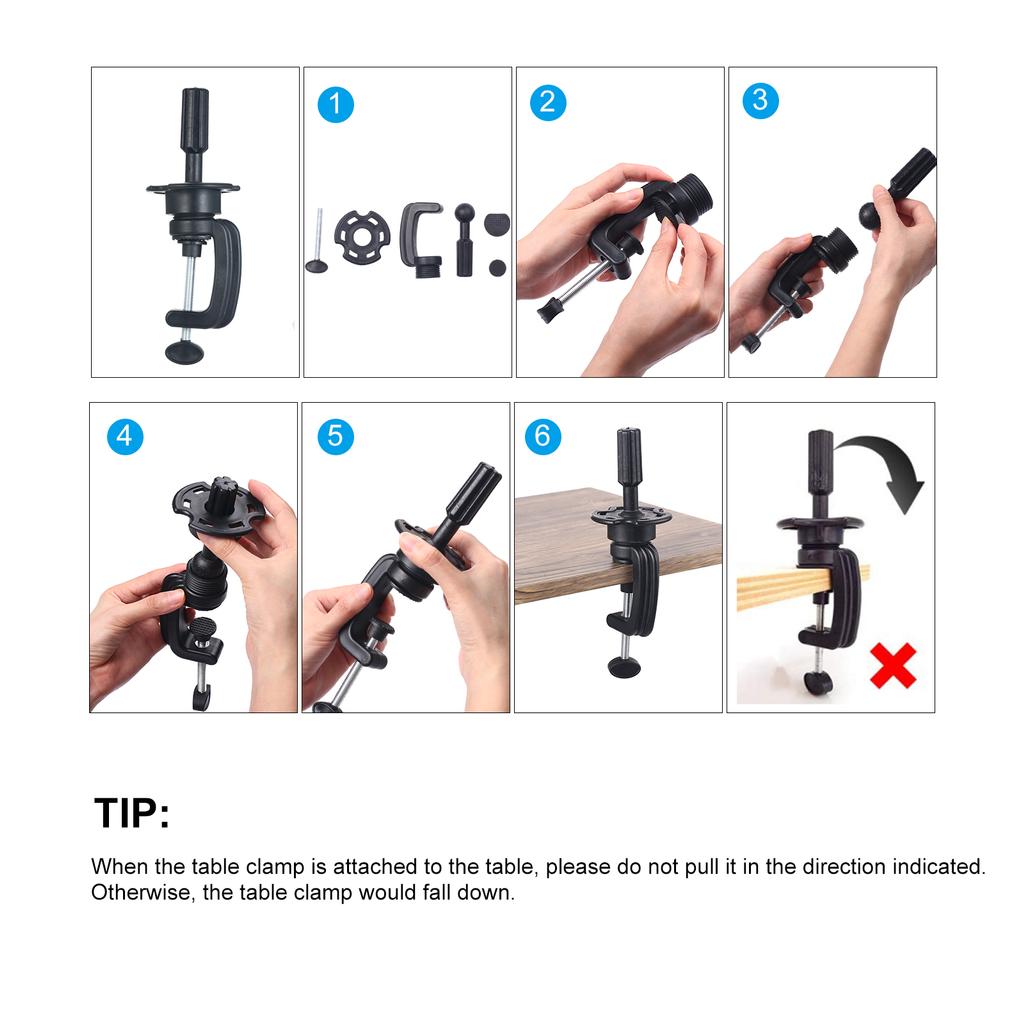 1
2
3
4
5
6

TIP:

When the table clamp is attached to the table, please do not pull it in the direction indicated. Otherwise, the table clamp would fall down.