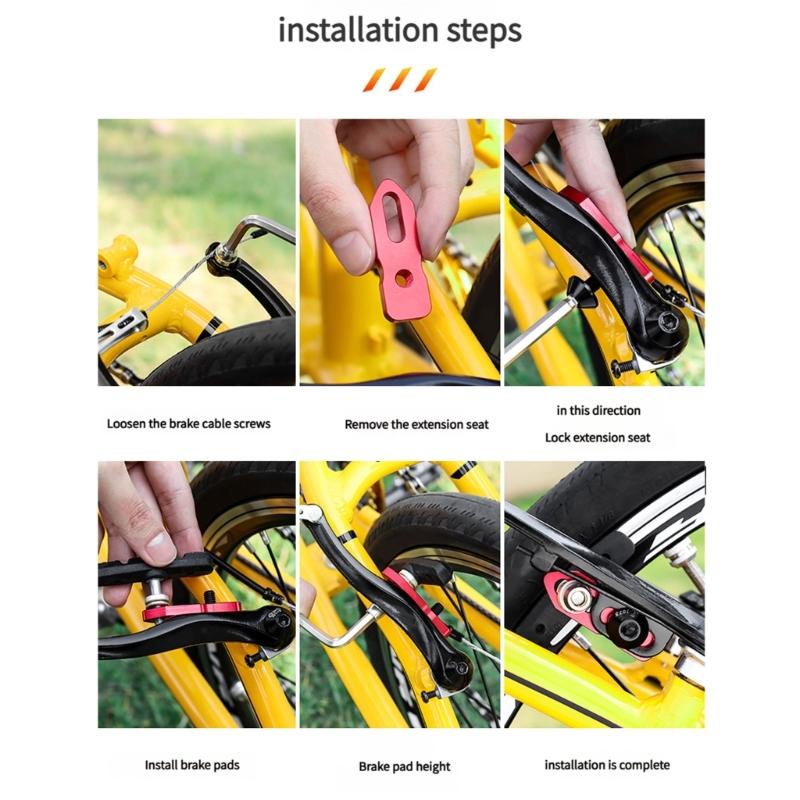 installation steps

Loosen the brake cable screws

Remove the extension seat

in this direction

Lock extension seat

Install brake pads

Brake pad height

installation is complete