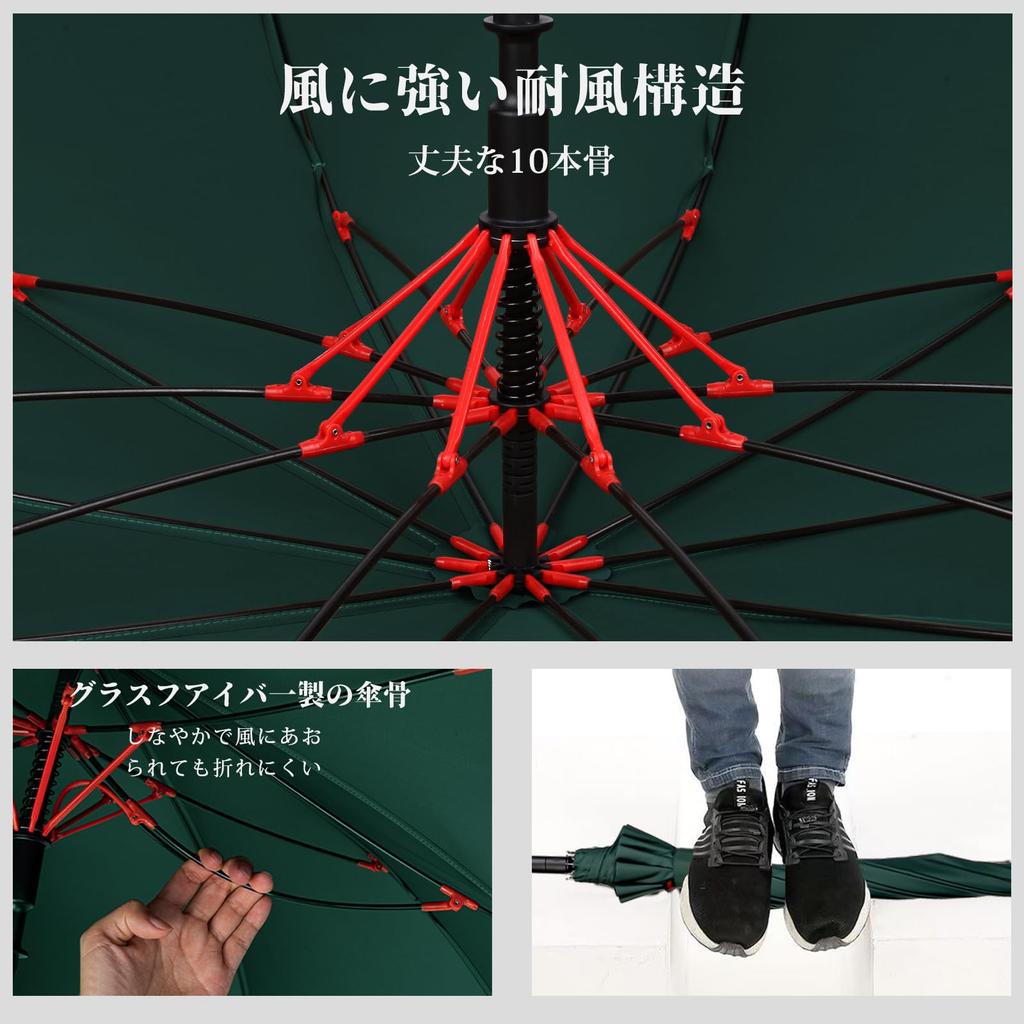 風に強い耐風構造

丈夫な10本骨

グラスファイバー製の傘骨

しなやかで風にあおられても折れにくい