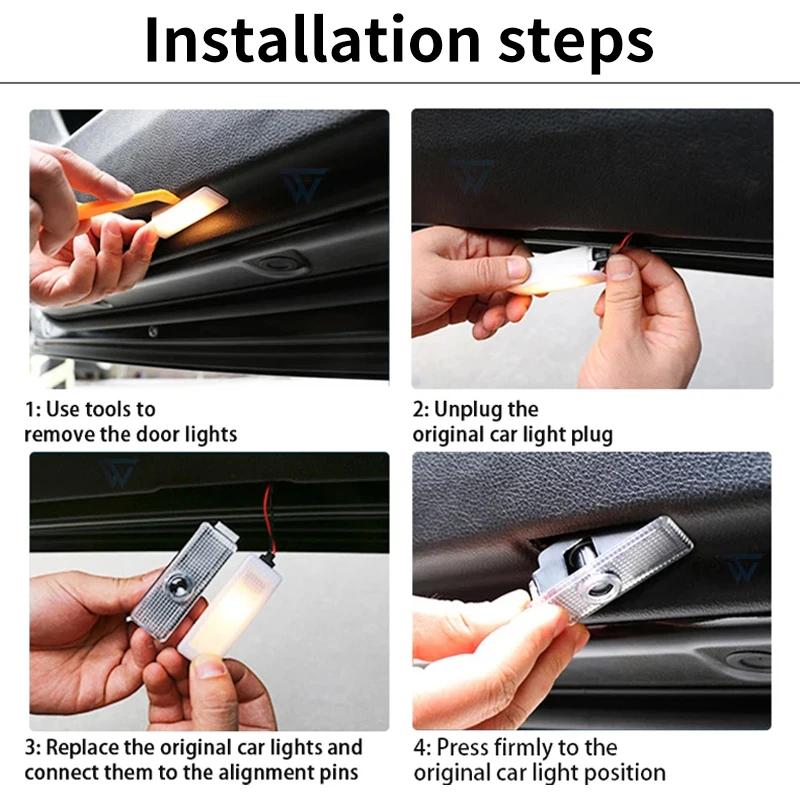 Installation steps

1: Use tools to remove the door lights

2: Unplug the original car light plug

3: Replace the original car lights and connect them to the alignment pins

4: Press firmly to the original car light position