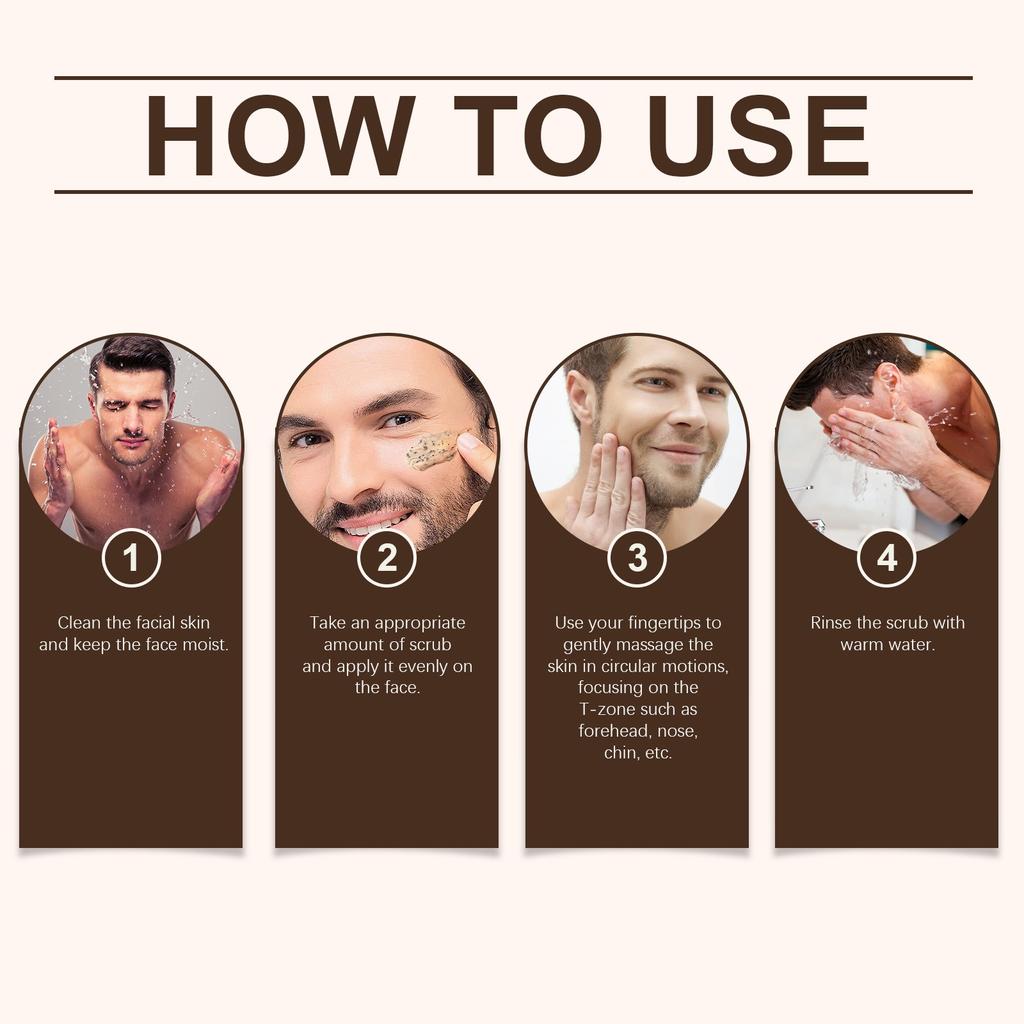 HOW TO USE

1

Clean the facial skin and keep the face moist.

2

Take an appropriate amount of scrub and apply it evenly on the face.

3

Use your fingertips to gently massage the skin in circular motions, focusing on the T-zone such as forehead, nose, chin, etc.

4

Rinse the scrub with warm water.