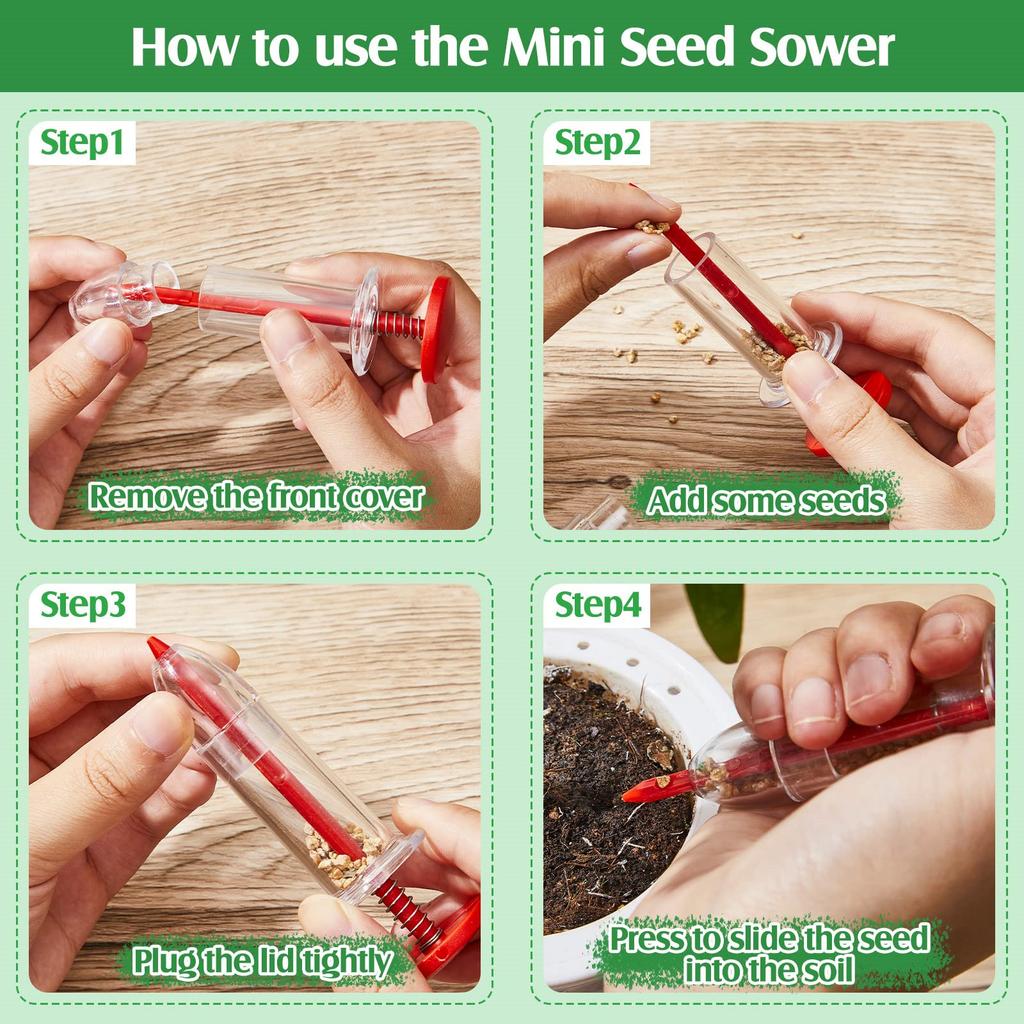 How to use the Mini Seed Sower

Step1

Remove the front cover

Step2

Add some seeds

Step3

Plug the lid tightly

Step4

Press to slide the seed into the soil