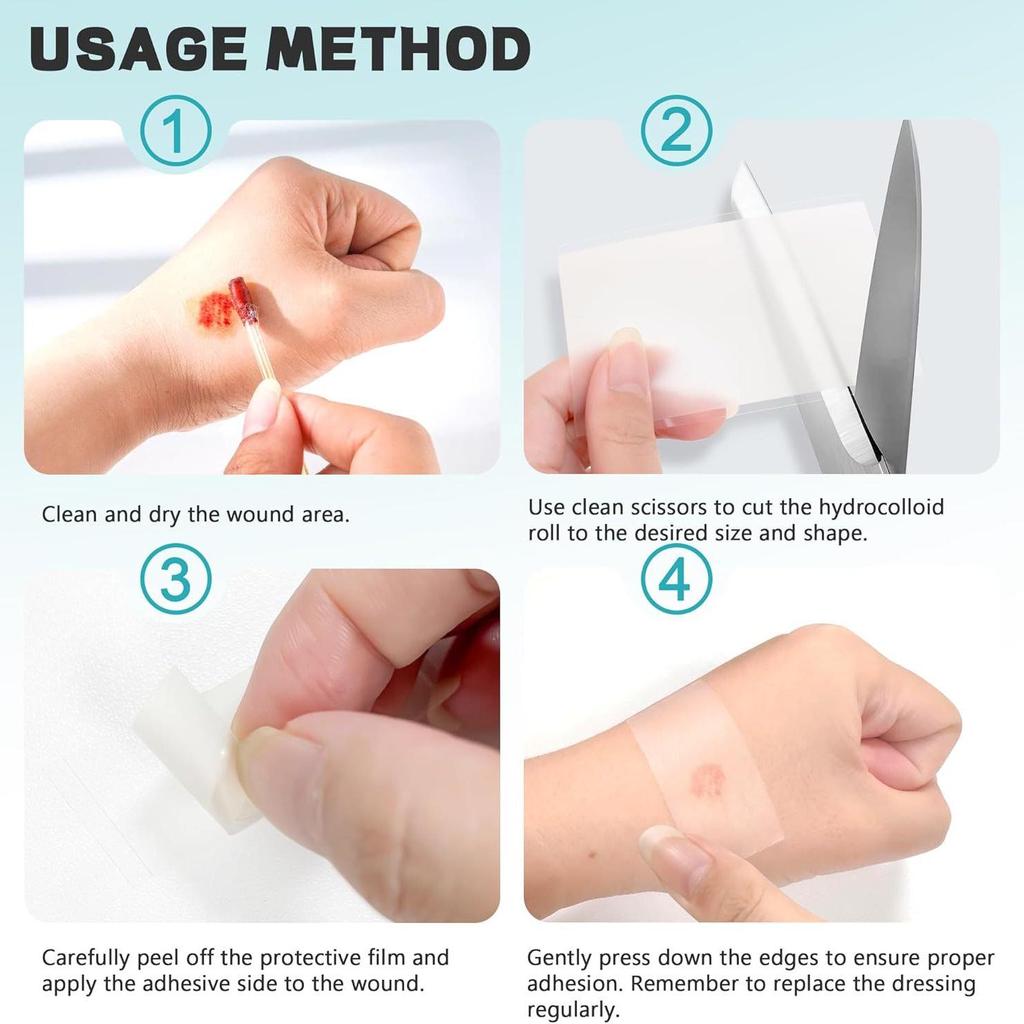 USAGE METHOD

1

Clean and dry the wound area.

2

Use clean scissors to cut the hydrocolloid roll to the desired size and shape.

3

Carefully peel off the protective film and apply the adhesive side to the wound.

4

Gently press down the edges to ensure proper adhesion. Remember to replace the dressing regularly.