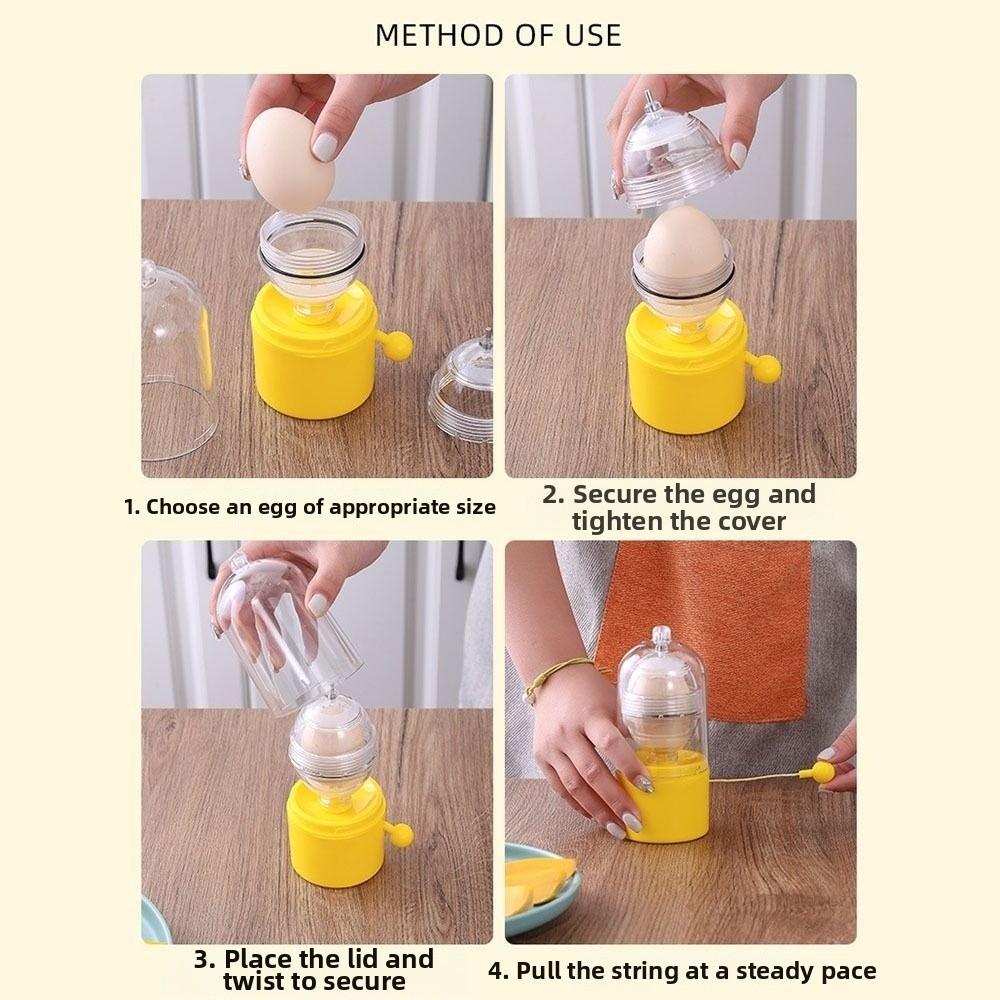 METHOD OF USE

1. Choose an egg of appropriate size

2. Secure the egg and tighten the cover

3. Place the lid and twist to secure

4. Pull the string at a steady pace