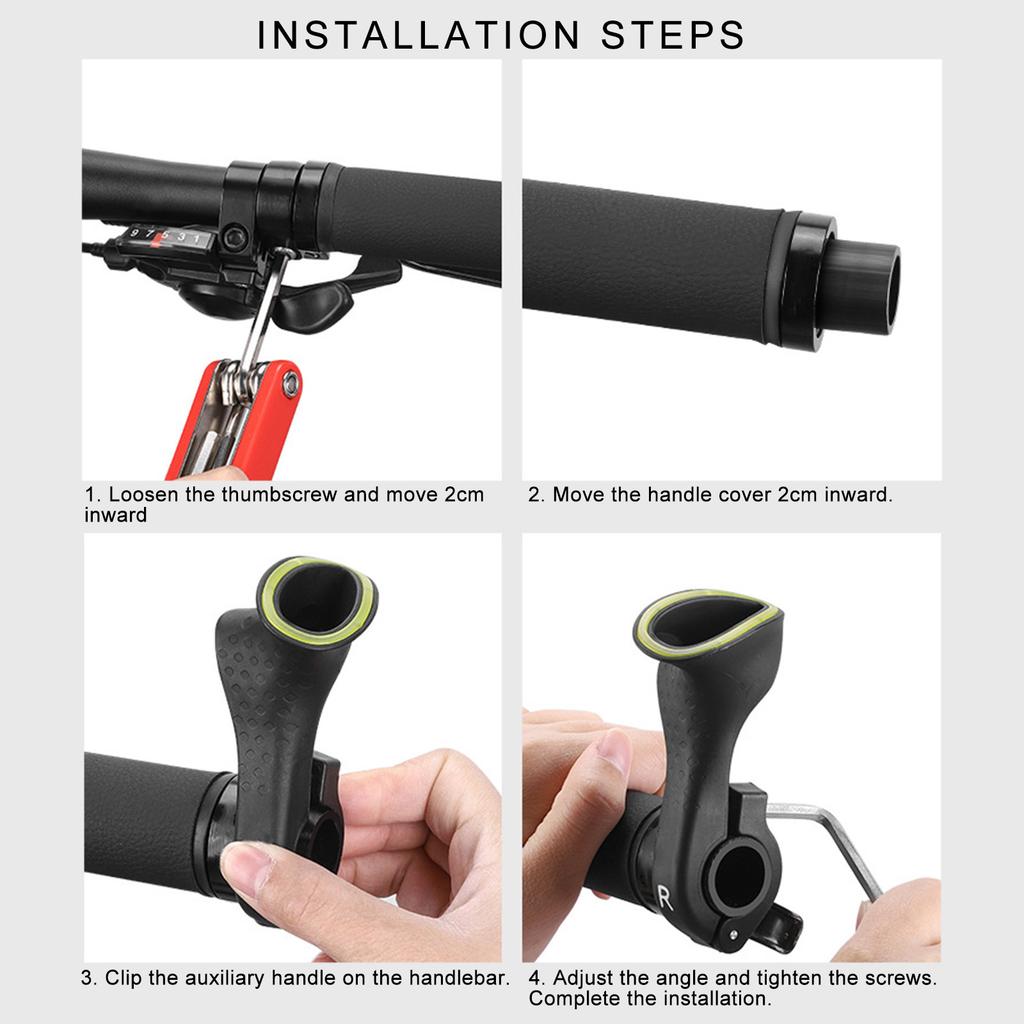 INSTALLATION STEPS

9 7 5 3 1

1. Loosen the thumbscrew and move 2cm inward

2. Move the handle cover 2cm inward.

3. Clip the auxiliary handle on the handlebar.

R

4. Adjust the angle and tighten the screws. Complete the installation.