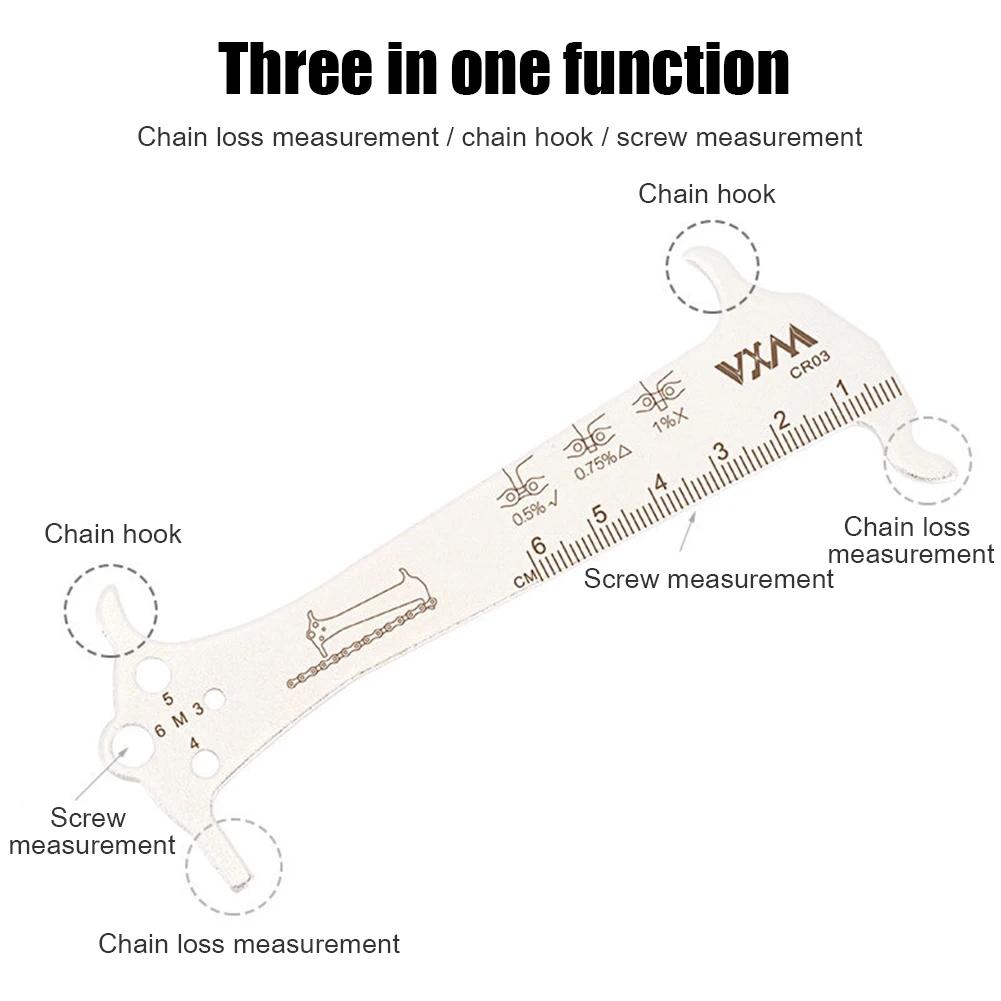 Three in one function

Chain loss measurement / chain hook / screw measurement

Chain hook

VXM
CR03

1%X
0.75%△
0.5%√

1
2
3
4
5
6
CM

Chain loss measurement

Screw measurement

Chain hook

5
6 M 3
4

Screw measurement

Chain loss measurement