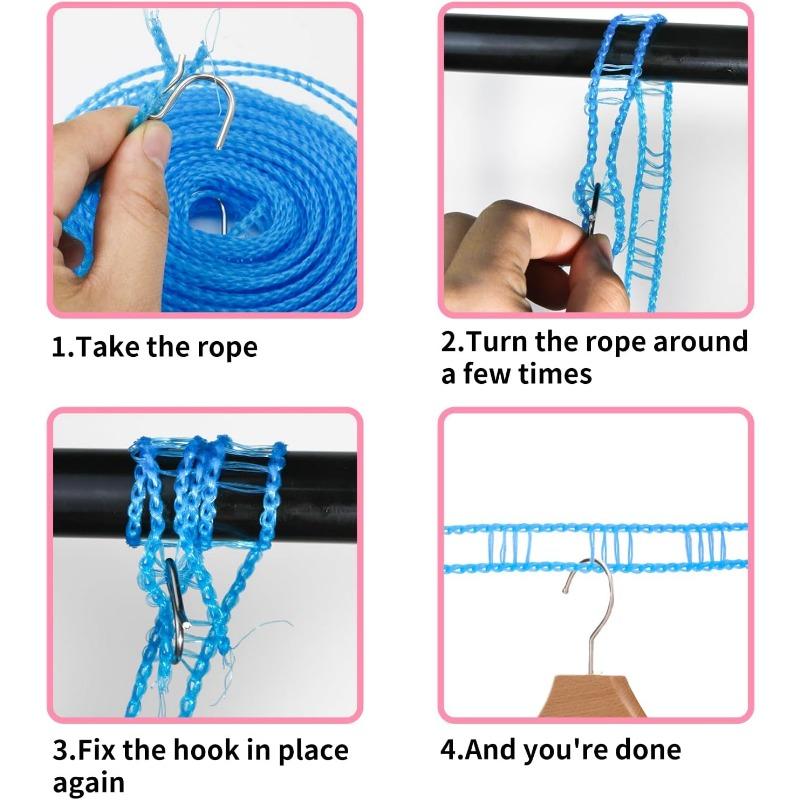 1.Take the rope

2.Turn the rope around a few times

3.Fix the hook in place again

4.And you're done