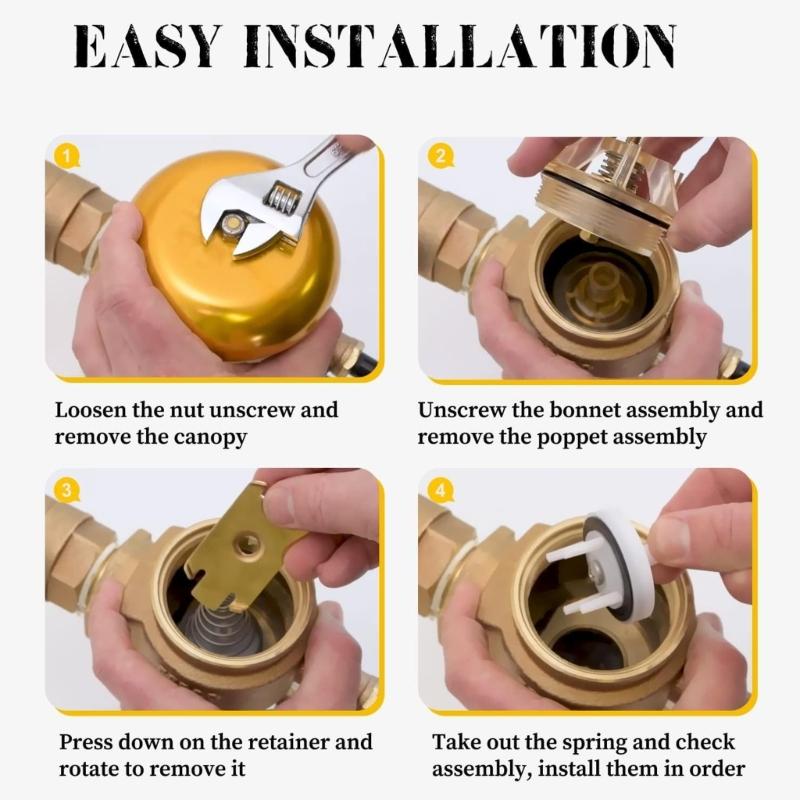 EASY INSTALLATION

1

Loosen the nut unscrew and remove the canopy

2

Unscrew the bonnet assembly and remove the poppet assembly

3

Press down on the retainer and rotate to remove it

4

Take out the spring and check assembly, install them in order