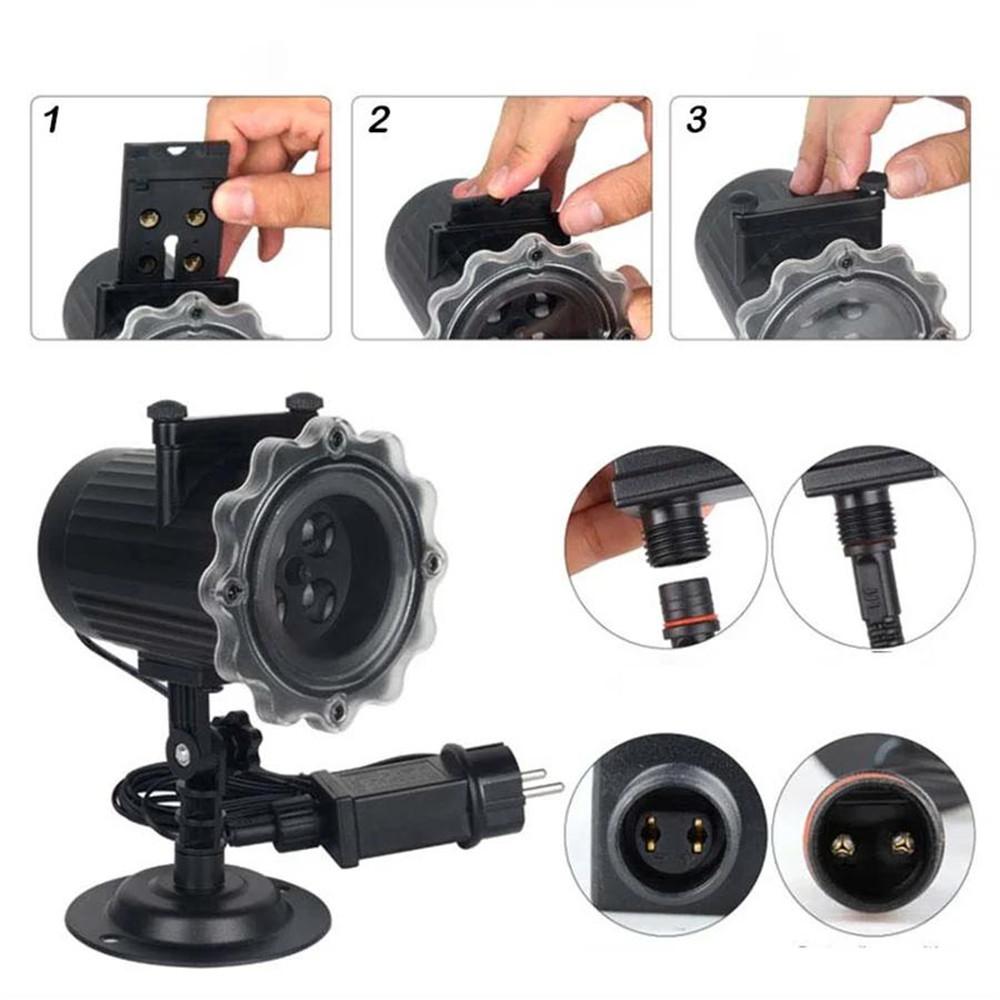 1

2

3