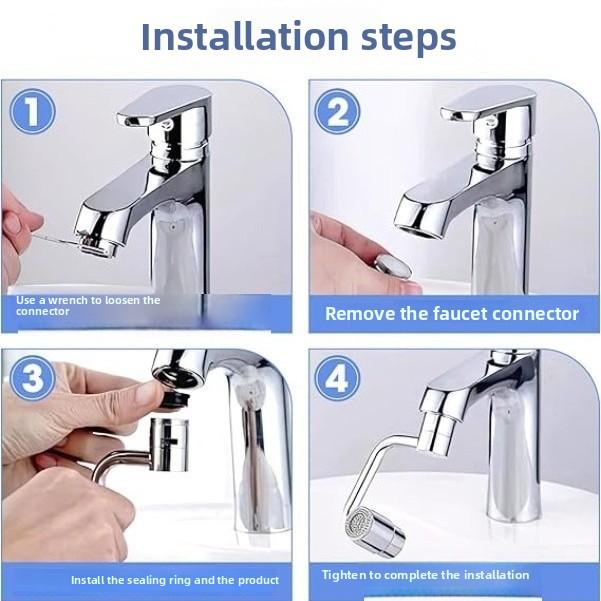 Installation steps

1

Use a wrench to loosen the connector

2

Remove the faucet connector

3

Install the sealing ring and the product

4

Tighten to complete the installation