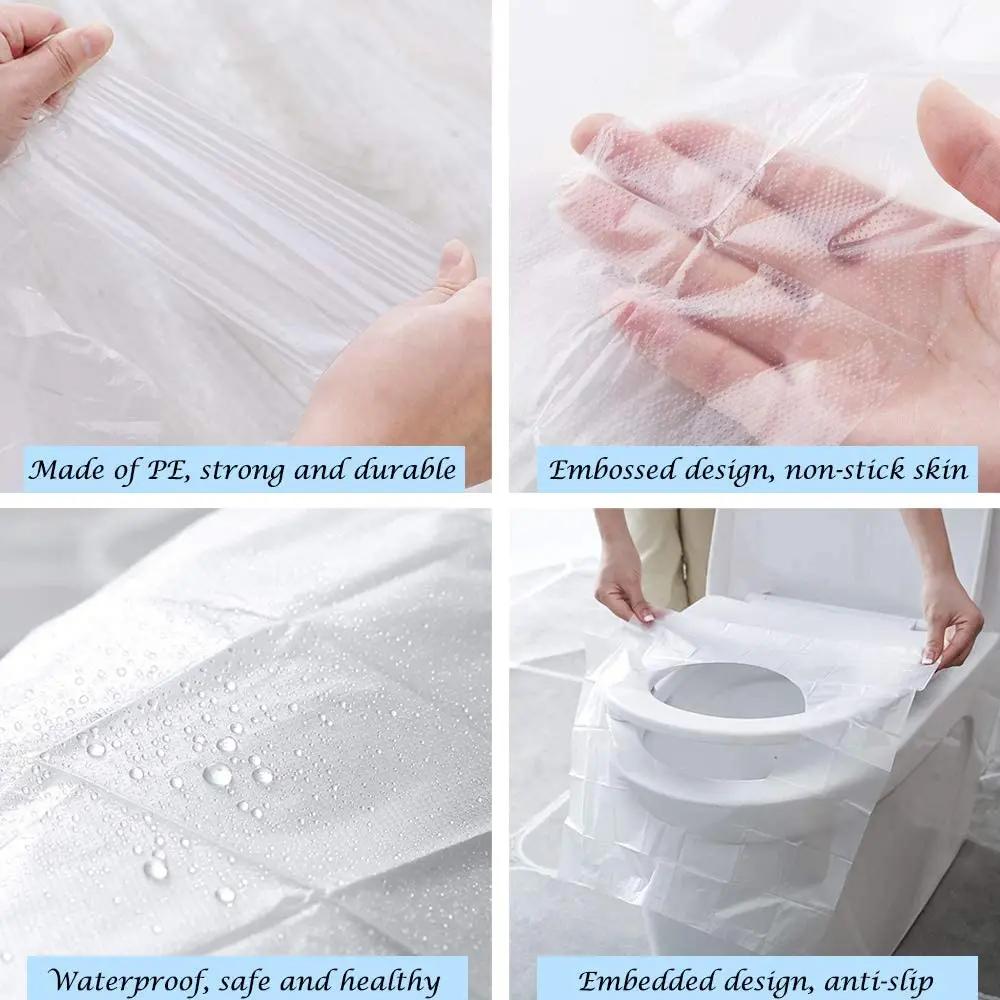 Made of PE, strong and durable

Embossed design, non-stick skin

Waterproof, safe and healthy

Embedded design, anti-slip