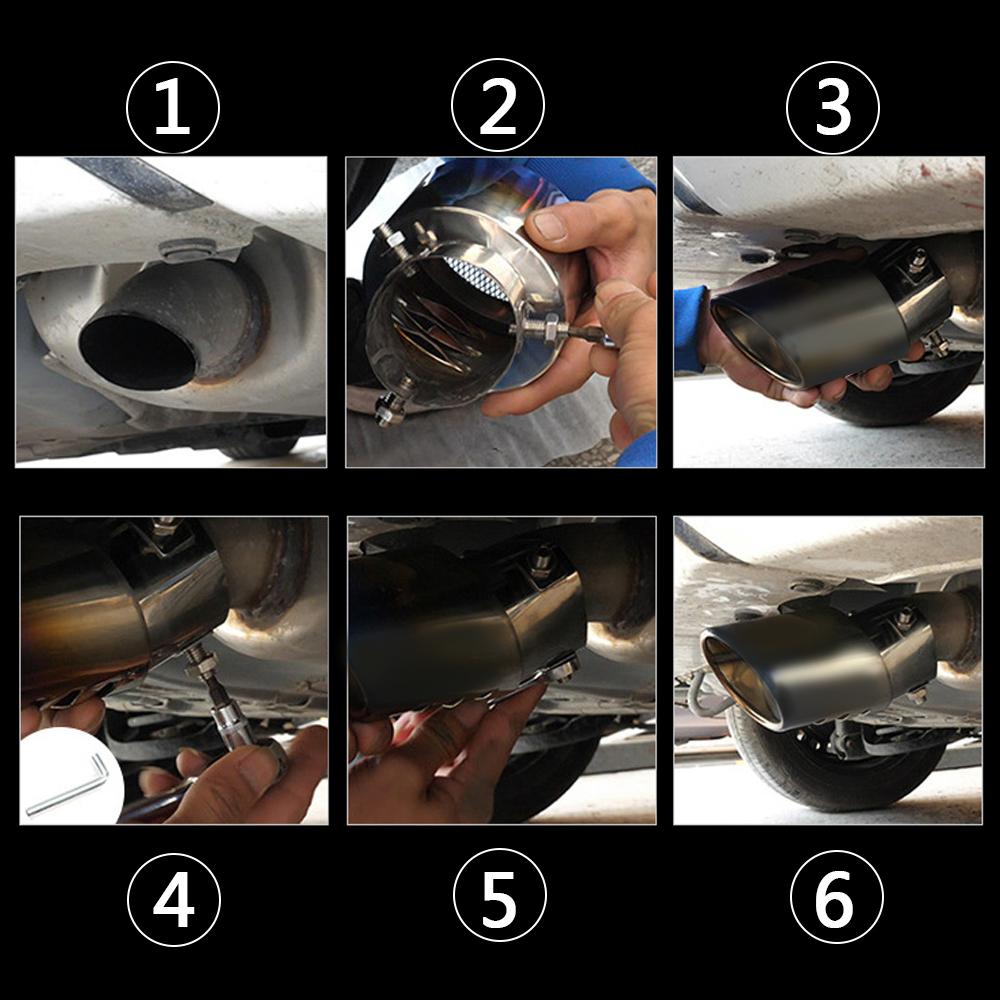 1

2

3

4

5

6