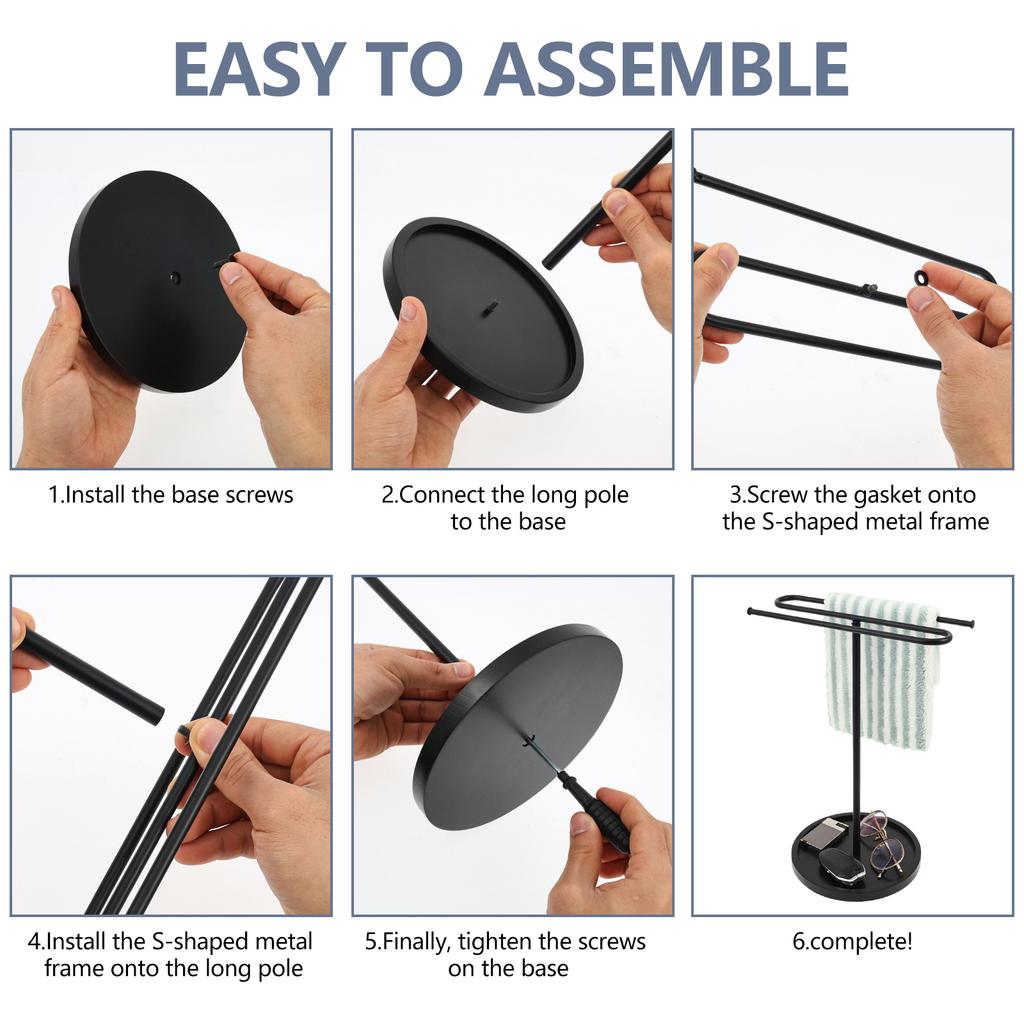 EASY TO ASSEMBLE

1.Install the base screws

2.Connect the long pole to the base

3.Screw the gasket onto the S-shaped metal frame

4.Install the S-shaped metal frame onto the long pole

5.Finally, tighten the screws on the base

6.complete!