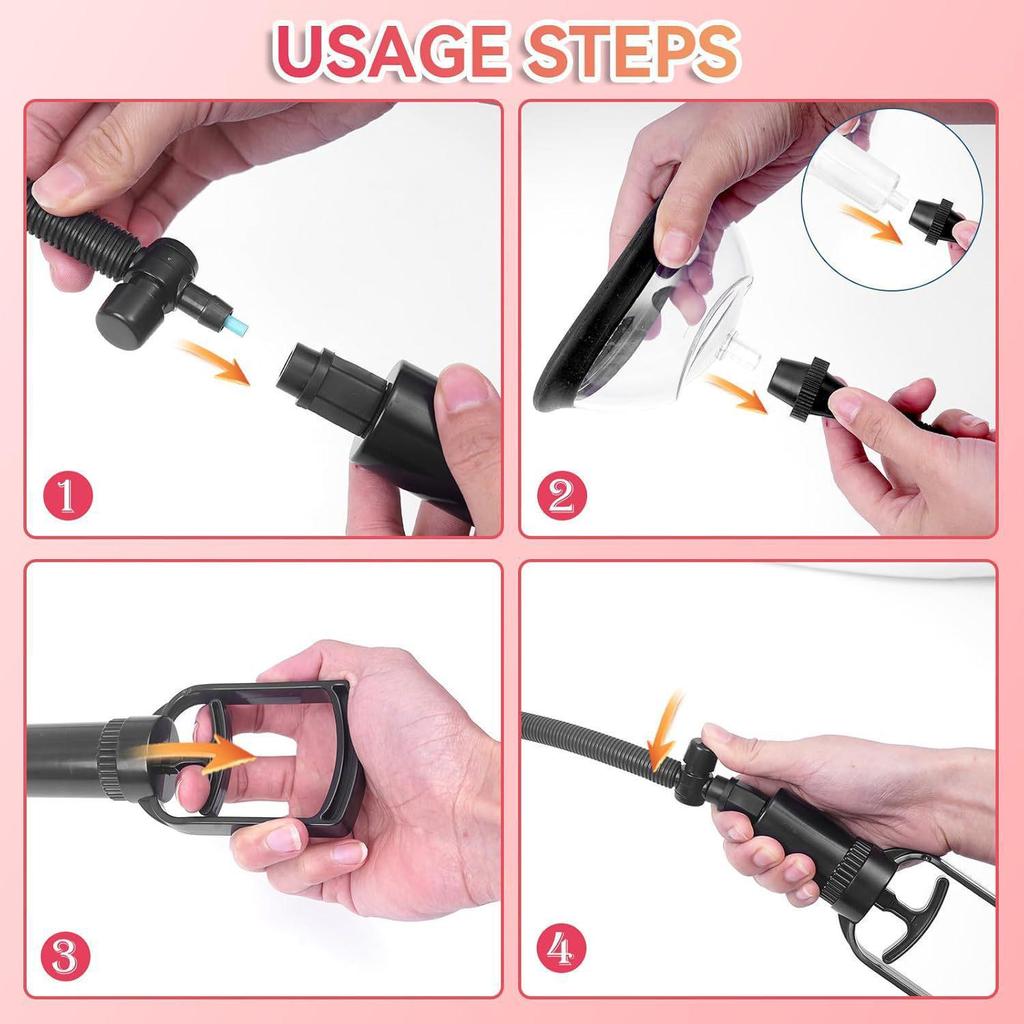 USAGE STEPS

1

2

3

4