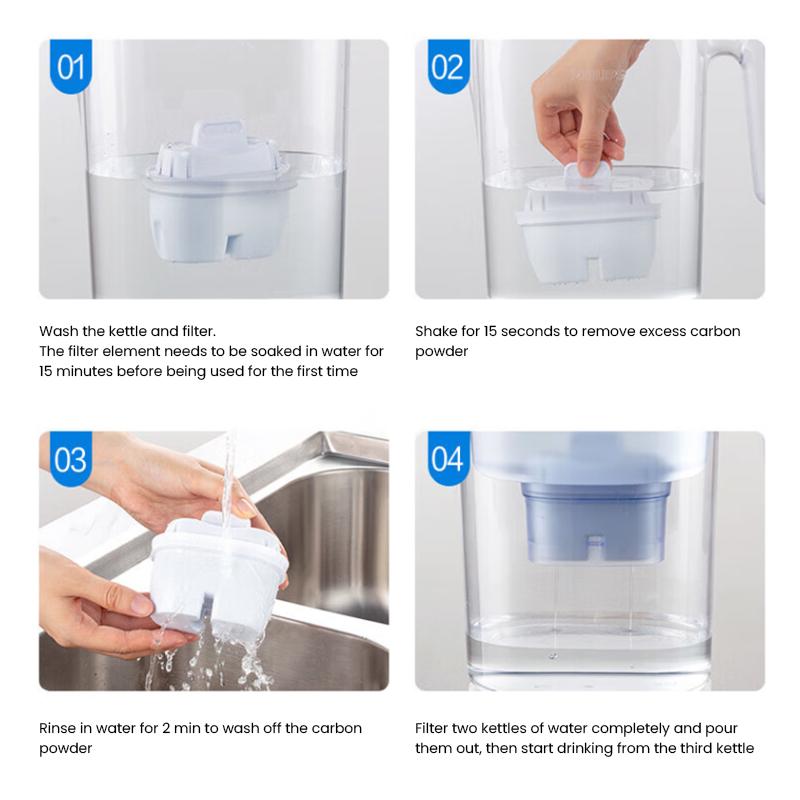 01

Wash the kettle and filter.
The filter element needs to be soaked in water for 15 minutes before being used for the first time

02

Shake for 15 seconds to remove excess carbon powder

03

Rinse in water for 2 min to wash off the carbon powder

04

Filter two kettles of water completely and pour them out, then start drinking from the third kettle