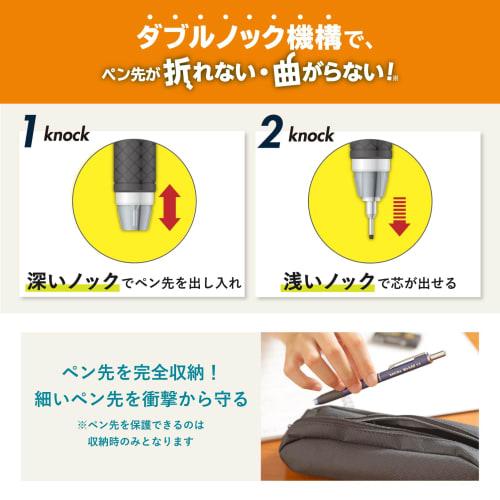 ダブルノック機構で、
ペン先が折れない・曲がらない！※

1 knock

深いノックでペン先を出し入れ

2 knock

浅いノックで芯が出せる

ペン先を完全収納！
細いペン先を衝撃から守る

※ペン先を保護できるのは
収納時のみとなります