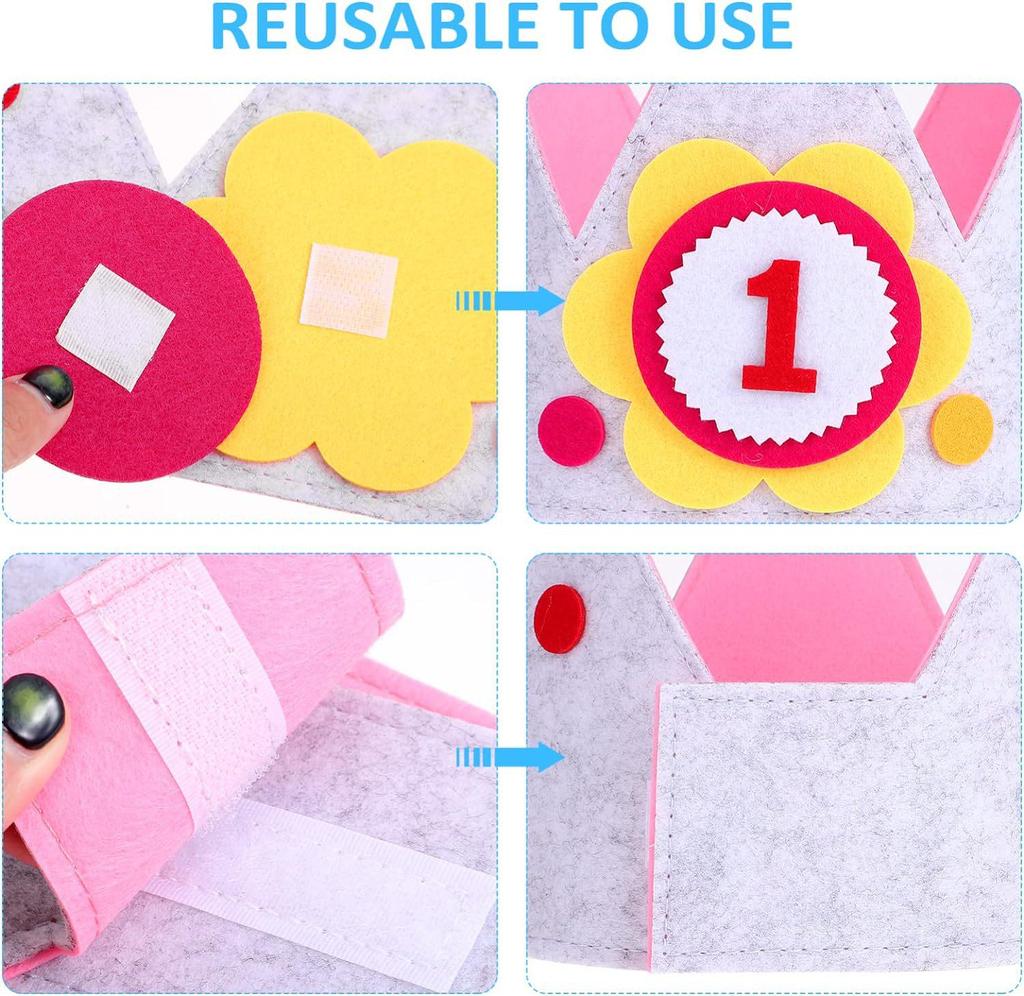 REUSABLE TO USE

1