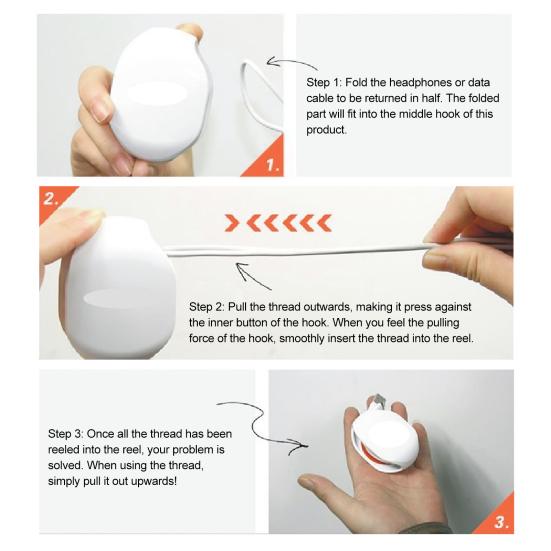 Step 1: Fold the headphones or data cable to be returned in half. The folded part will fit into the middle hook of this product.

1.

2.

Step 2: Pull the thread outwards, making it press against the inner button of the hook. When you feel the pulling force of the hook, smoothly insert the thread into the reel.

Step 3: Once all the thread has been reeled into the reel, your problem is solved. When using the thread, simply pull it out upwards!

3.