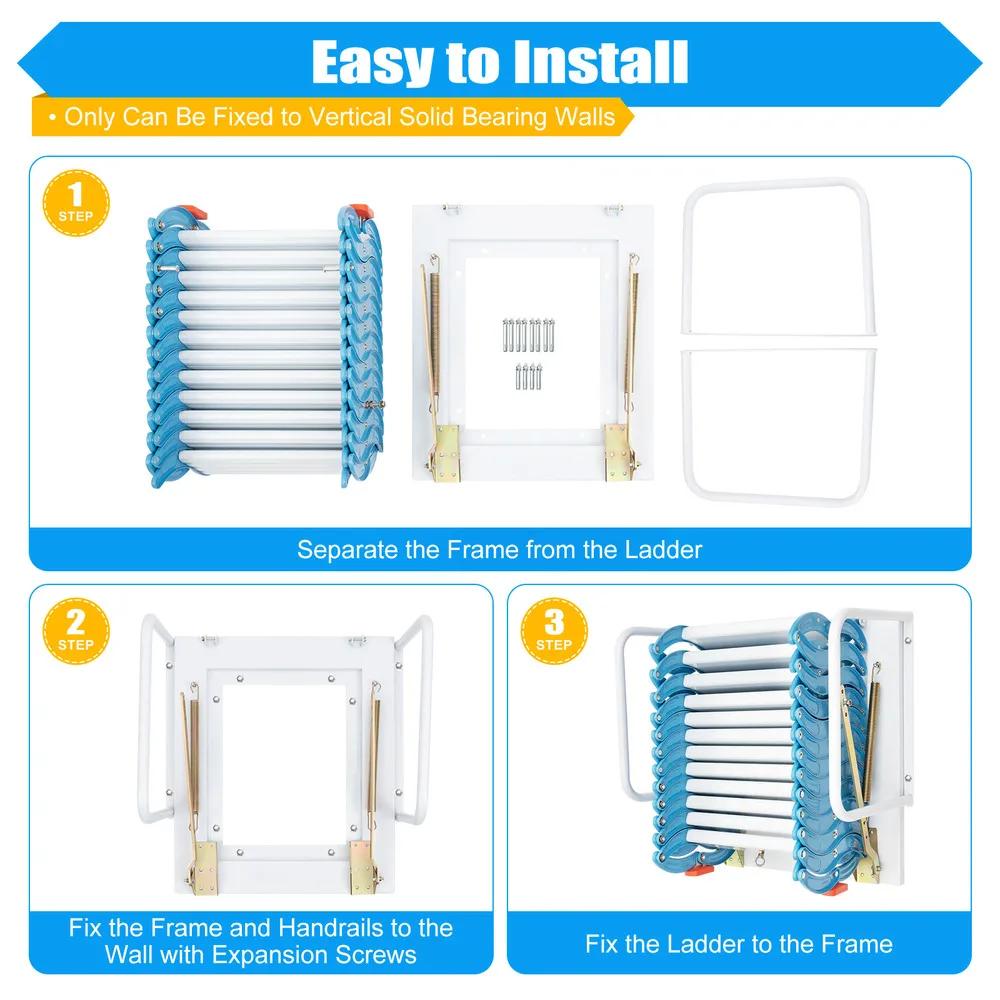 Easy to Install

• Only Can Be Fixed to Vertical Solid Bearing Walls

1 STEP

Separate the Frame from the Ladder

2 STEP

Fix the Frame and Handrails to the Wall with Expansion Screws

3 STEP

Fix the Ladder to the Frame