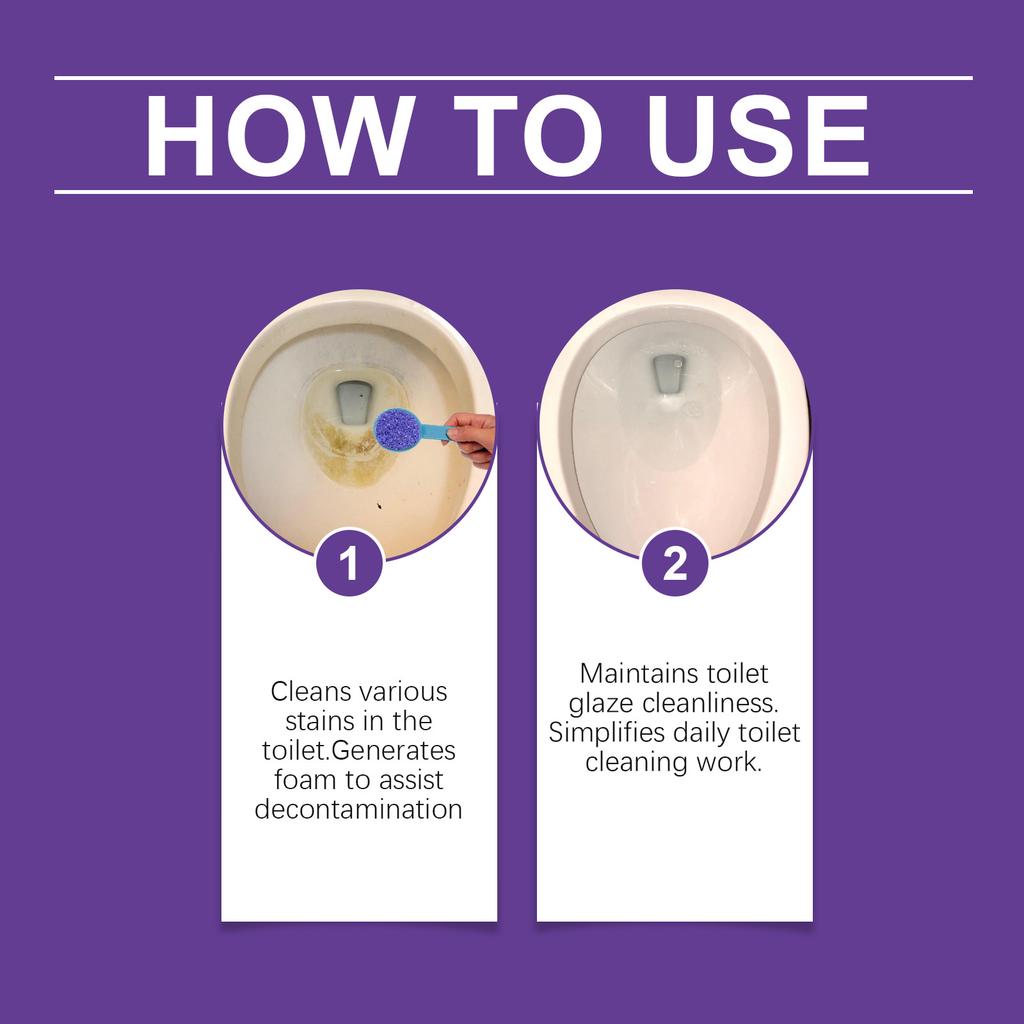 HOW TO USE

1

Cleans various stains in the toilet.Generates foam to assist decontamination

2

Maintains toilet glaze cleanliness. Simplifies daily toilet cleaning work.