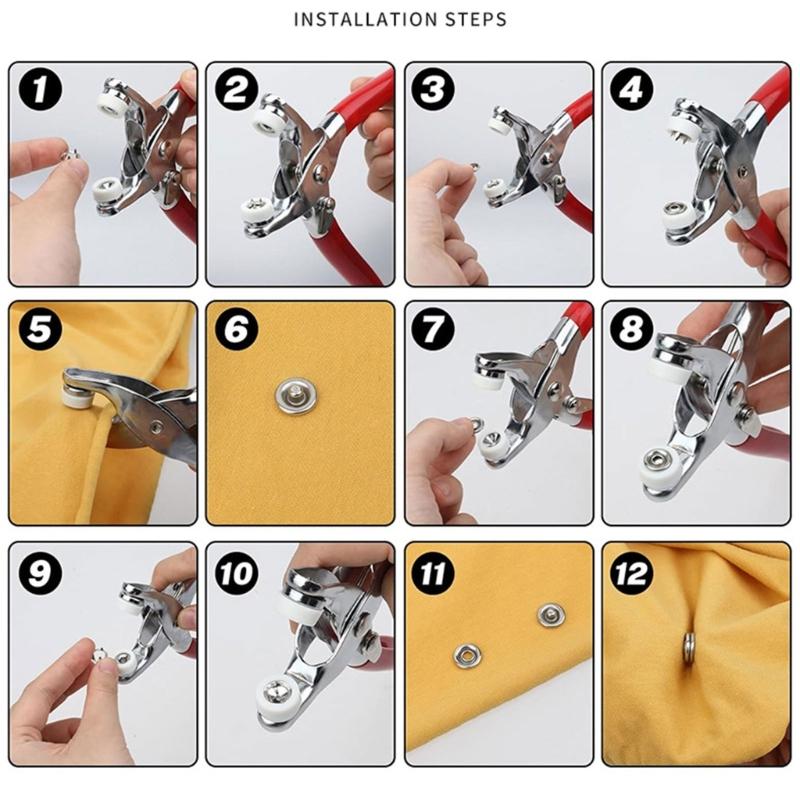 INSTALLATION STEPS

1
2
3
4
5
6
7
8
9
10
11
12