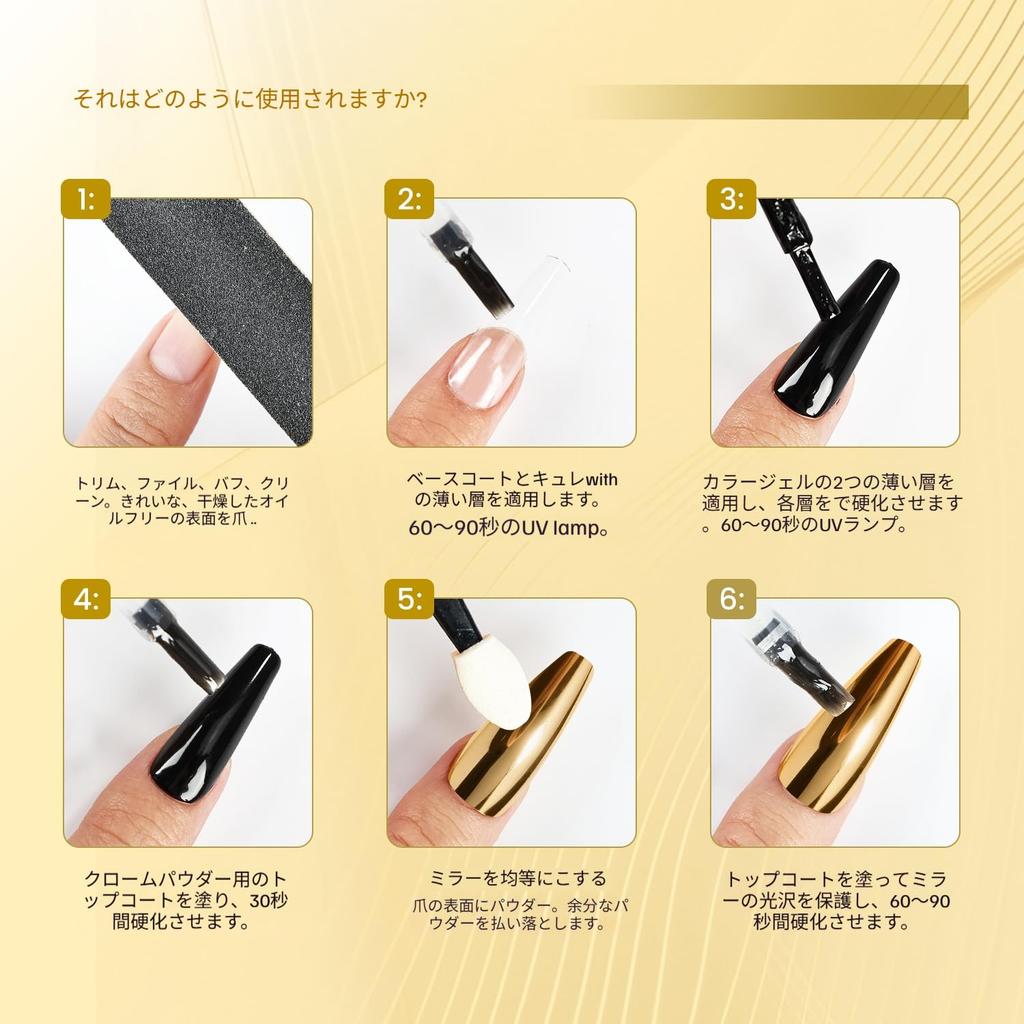 それはどのように使用されますか?

1:

トリム、ファイル、バフ、クリーン。きれいな、干燥したオイルフリーの表面を爪..

2:

ベースコートとキュレwithの薄い層を適用します。

60〜90秒のUV lamp。

3:

カラージェルの2つの薄い層を適用し、各層をで硬化させます。60〜90秒のUVランプ。

4:

クロームパウダー用のトップコートを塗り、30秒間硬化させます。

5:

ミラーを均等にこする

爪の表面にパウダー。余分なパウダーを払い落とします。

6:

トップコートを塗ってミラーの光沢を保護し、60〜90秒間硬化させます。