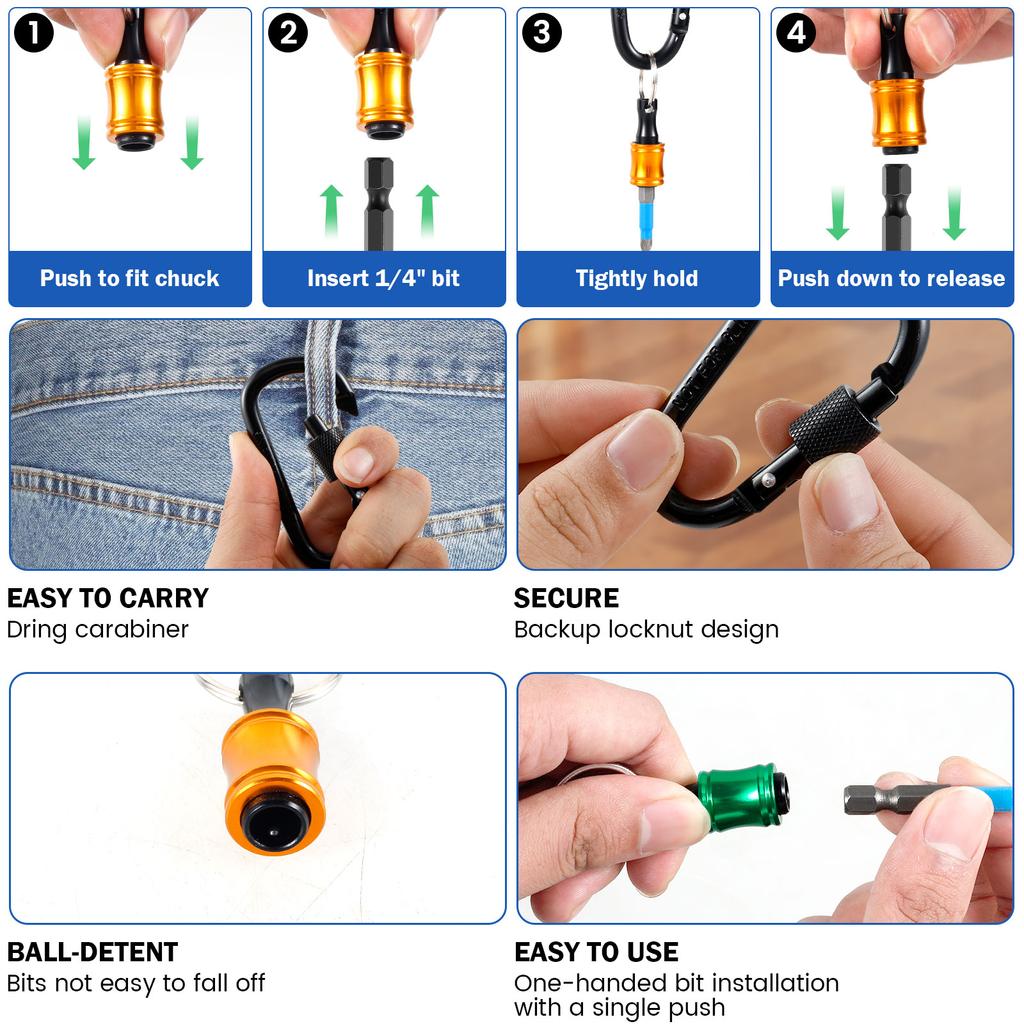 1
Push to fit chuck

2
Insert 1/4" bit

3
Tightly hold

4
Push down to release

EASY TO CARRY
Dring carabiner

SECURE
Backup locknut design

BALL-DETENT
Bits not easy to fall off

EASY TO USE
One-handed bit installation with a single push