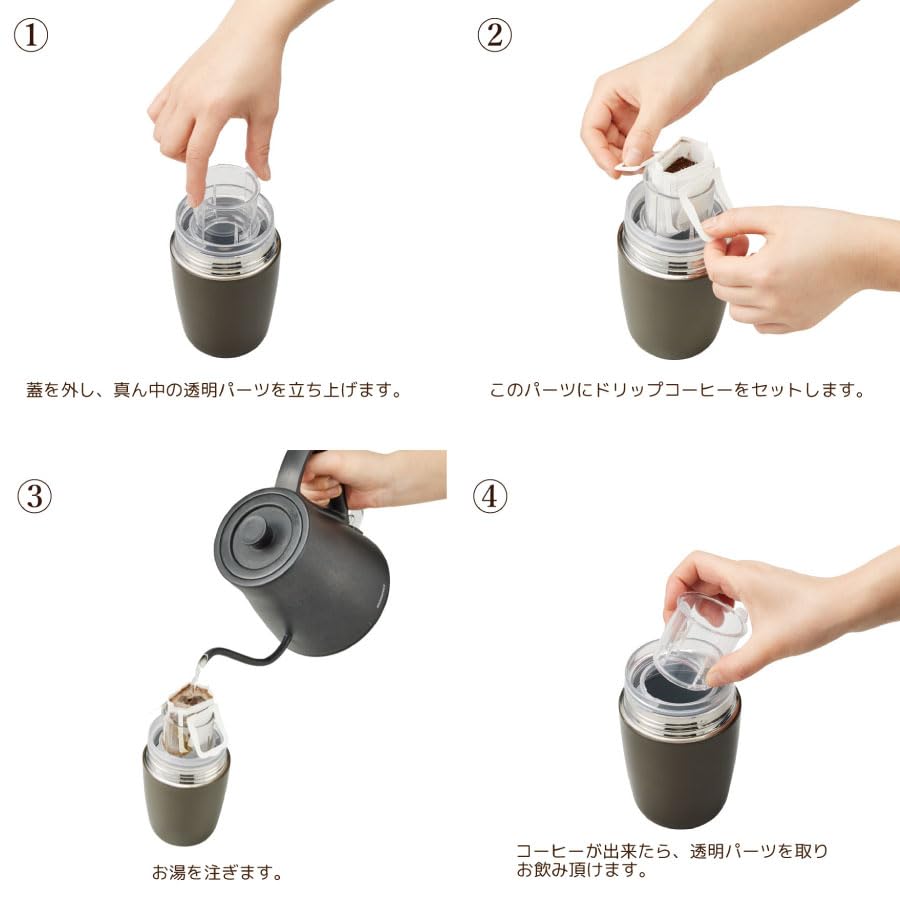 ①

蓋を外し、真ん中の透明パーツを立ち上げます。

②

このパーツにドリップコーヒーをセットします。

③

お湯を注ぎます。

④

コーヒーが出来たら、透明パーツを取りお飲み頂けます。