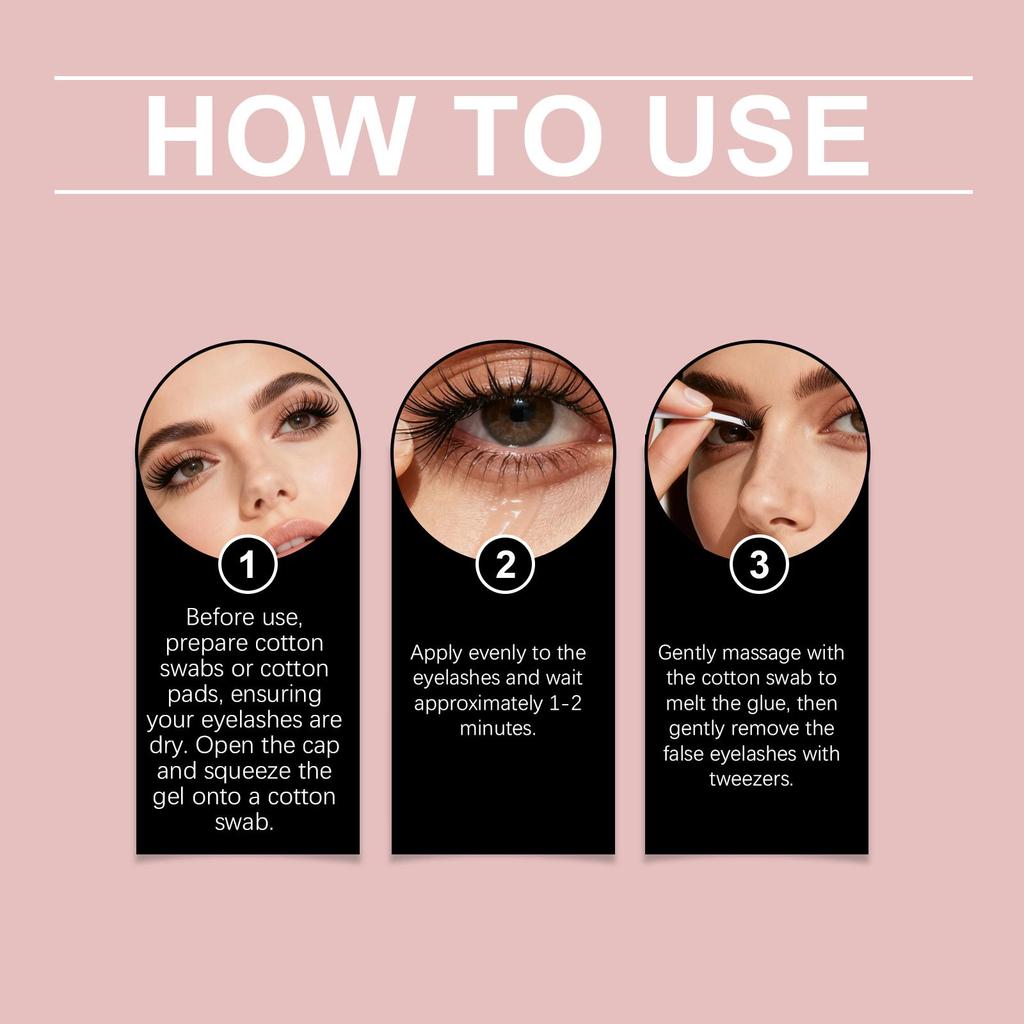 HOW TO USE

1

Before use, prepare cotton swabs or cotton pads, ensuring your eyelashes are dry. Open the cap and squeeze the gel onto a cotton swab.

2

Apply evenly to the eyelashes and wait approximately 1-2 minutes.

3

Gently massage with the cotton swab to melt the glue, then gently remove the false eyelashes with tweezers.