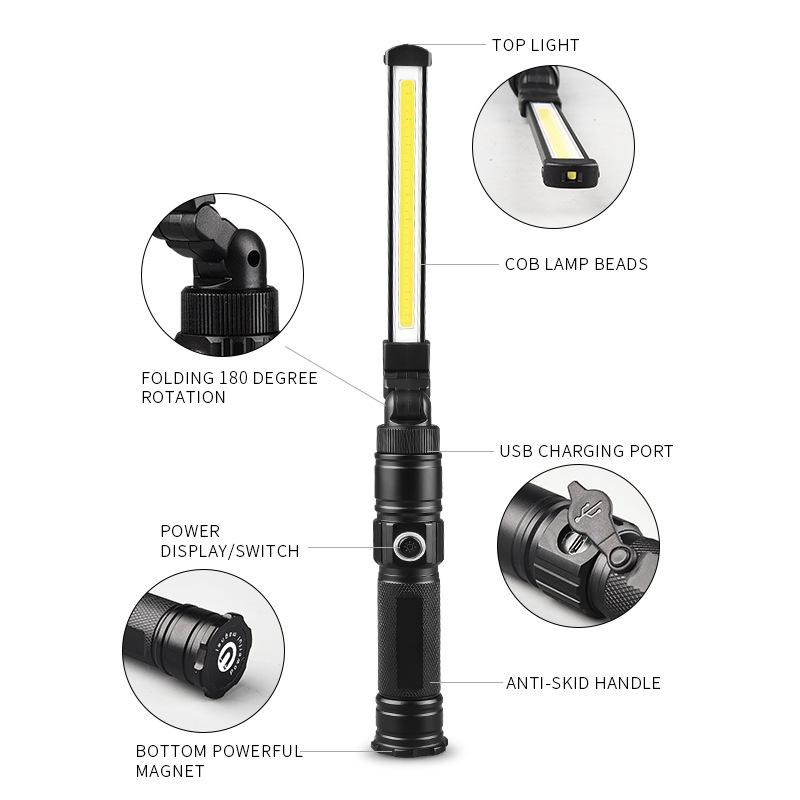 TOP LIGHT

COB LAMP BEADS

FOLDING 180 DEGREE ROTATION

USB CHARGING PORT

POWER DISPLAY/SWITCH

ANTI-SKID HANDLE

BOTTOM POWERFUL MAGNET