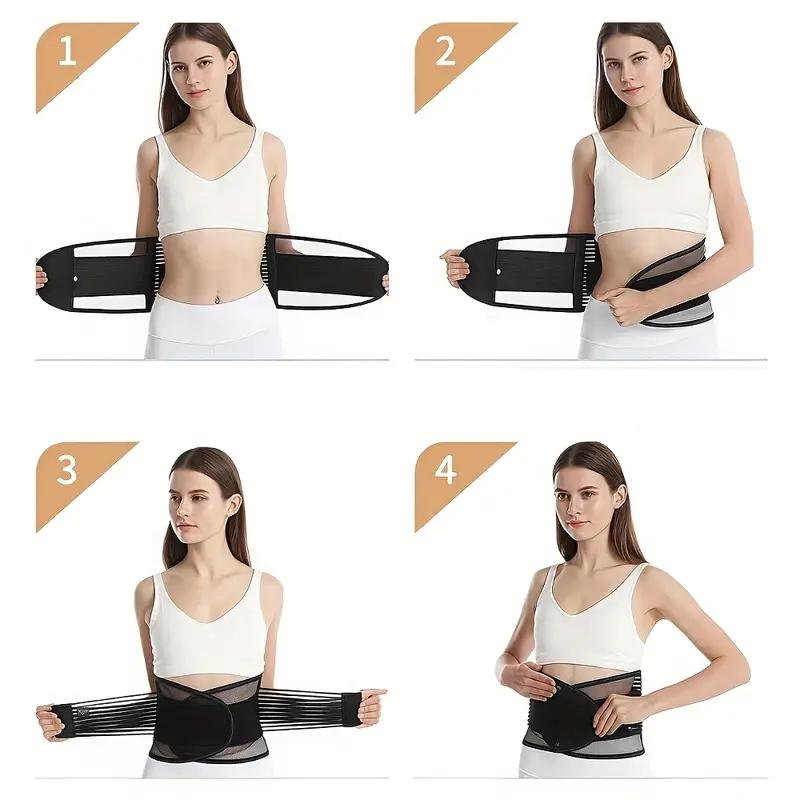 1

2

3

4