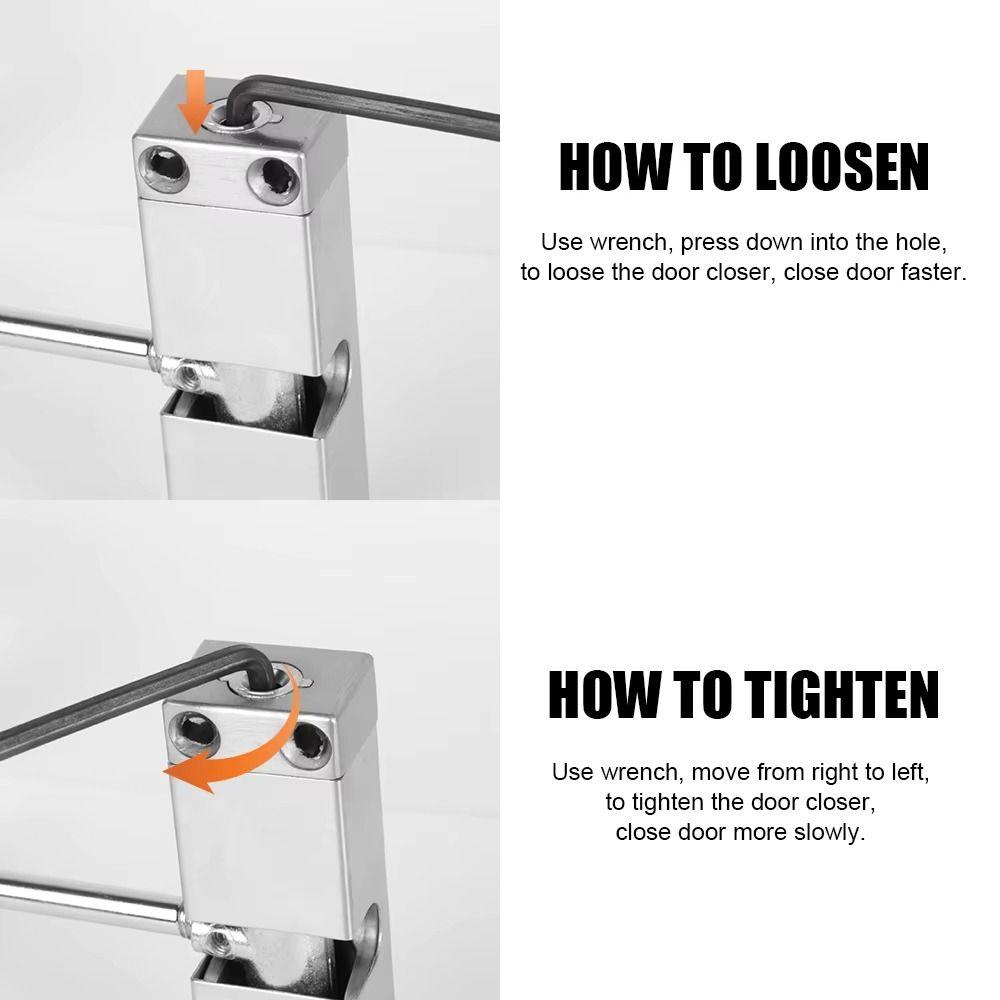 HOW TO LOOSEN

Use wrench, press down into the hole, to loose the door closer, close door faster.

HOW TO TIGHTEN

Use wrench, move from right to left, to tighten the door closer, close door more slowly.