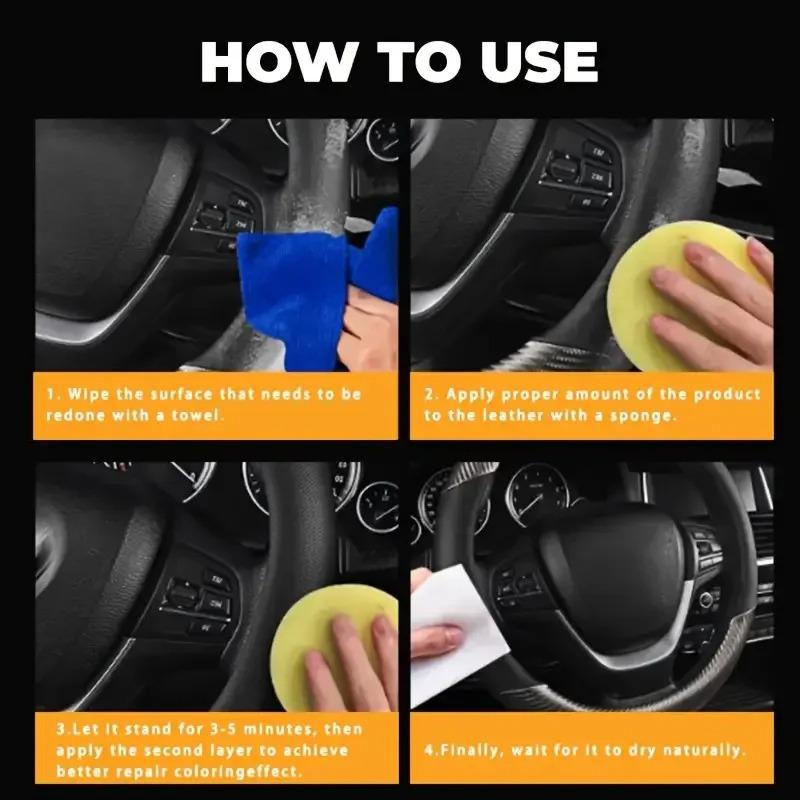 HOW TO USE

1. Wipe the surface that needs to be redone with a towel.

2. Apply proper amount of the product to the leather with a sponge.

3.Let it stand for 3-5 minutes, then apply the second layer to achieve better repair coloringeffect.

4.Finally, wait for it to dry naturally.