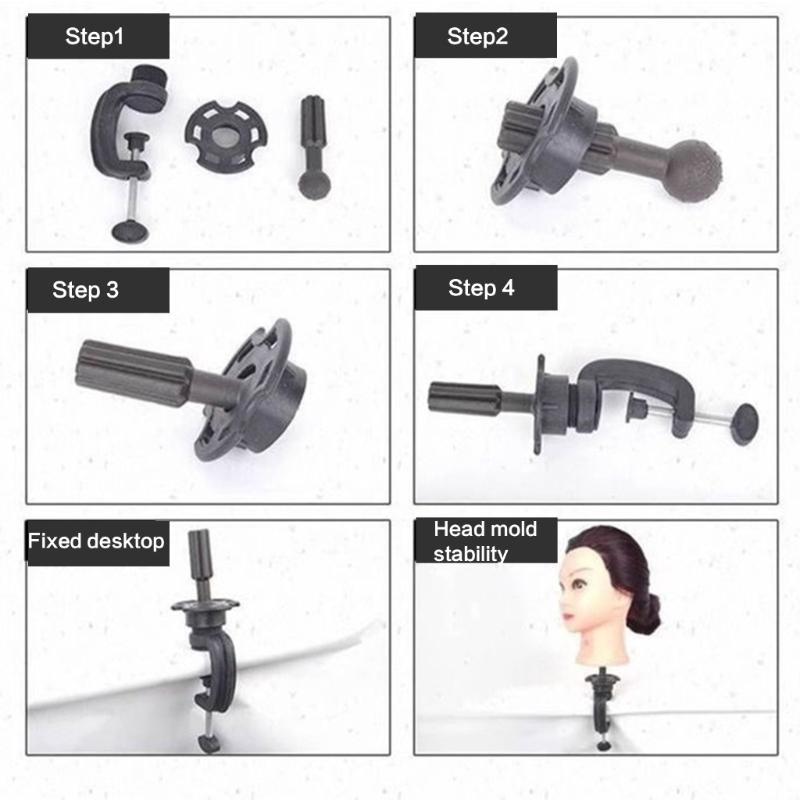 Step1

Step2

Step 3

Step 4

Fixed desktop

Head mold stability