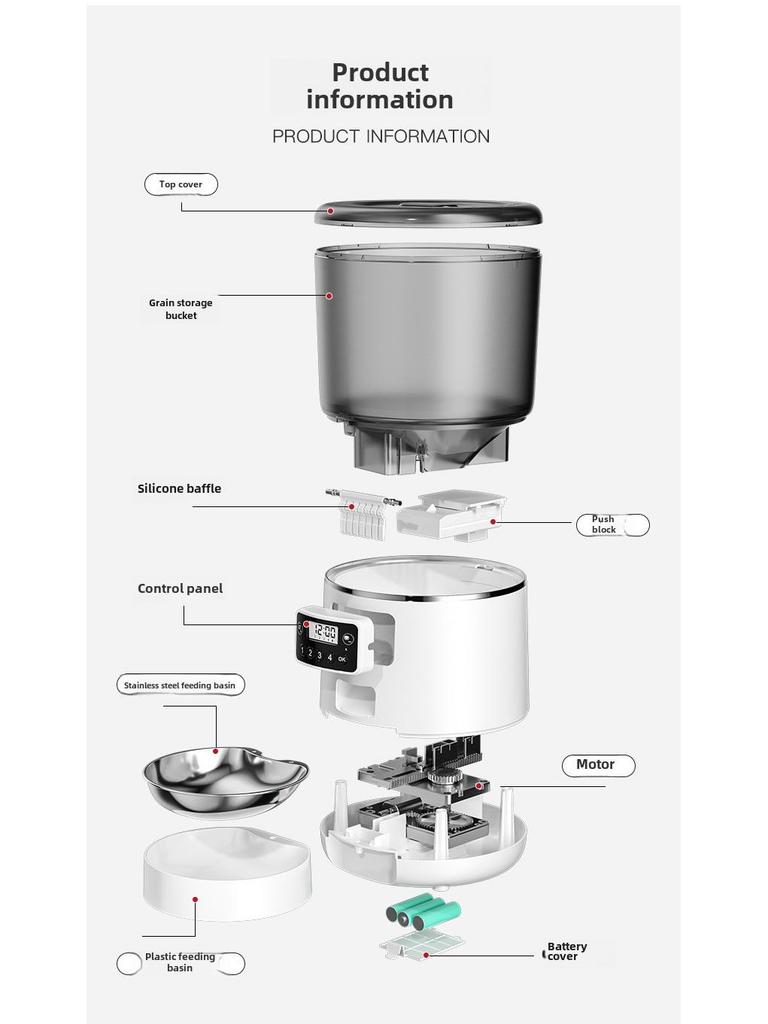 Product information

PRODUCT INFORMATION

Top cover

Grain storage bucket

Silicone baffle

Push block

Control panel

12:00

1 2 3 4 OK

Stainless steel feeding basin

Motor

Plastic feeding basin

Battery cover