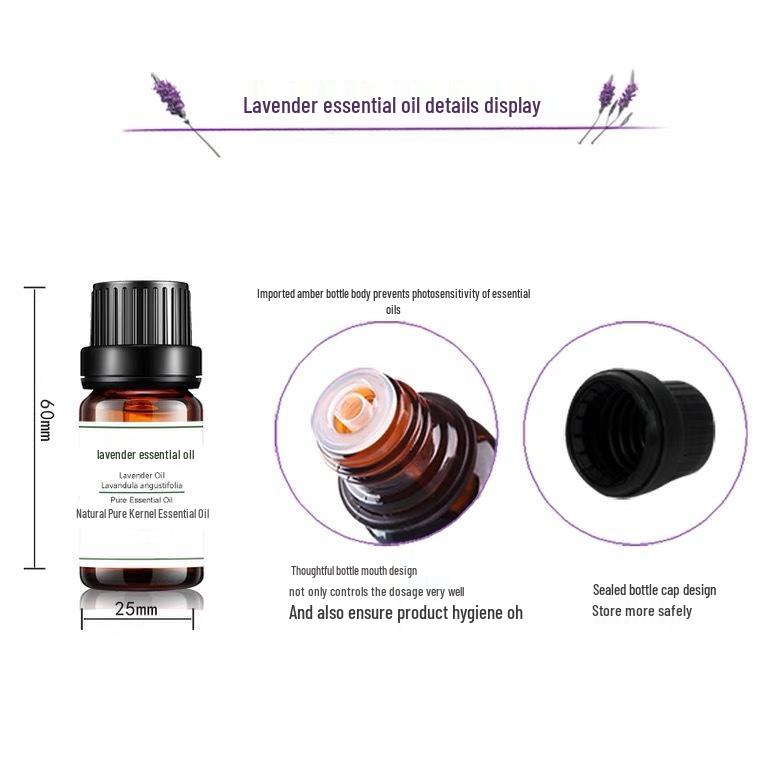 Lavender essential oil details display

60mm

lavender essential oil

Lavender Oil
Lavandula angustifolia
Pure Essential Oil
Natural Pure Kernel Essential Oil

25mm

Imported amber bottle body prevents photosensitivity of essential oils

Thoughtful bottle mouth design
not only controls the dosage very well
And also ensure product hygiene oh

Sealed bottle cap design
Store more safely