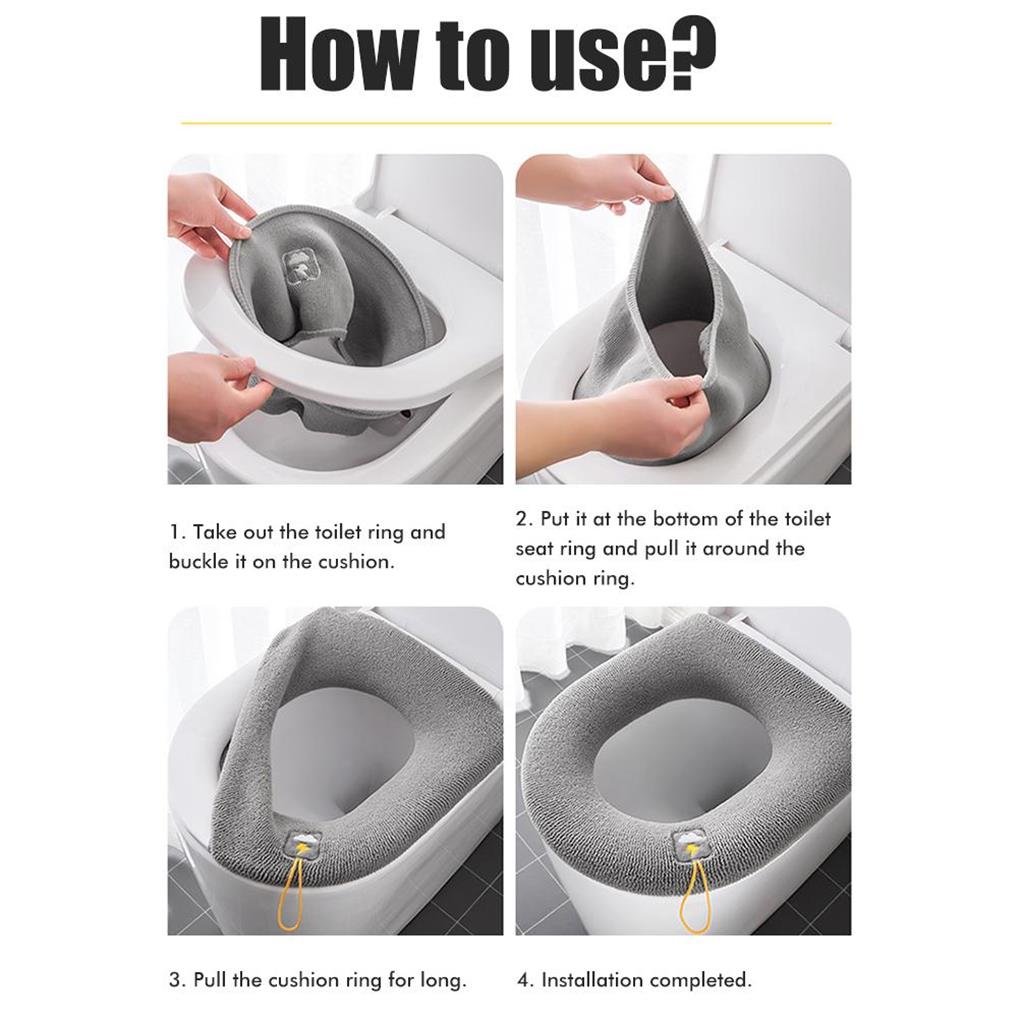 How to use?

1. Take out the toilet ring and buckle it on the cushion.

2. Put it at the bottom of the toilet seat ring and pull it around the cushion ring.

3. Pull the cushion ring for long.

4. Installation completed.