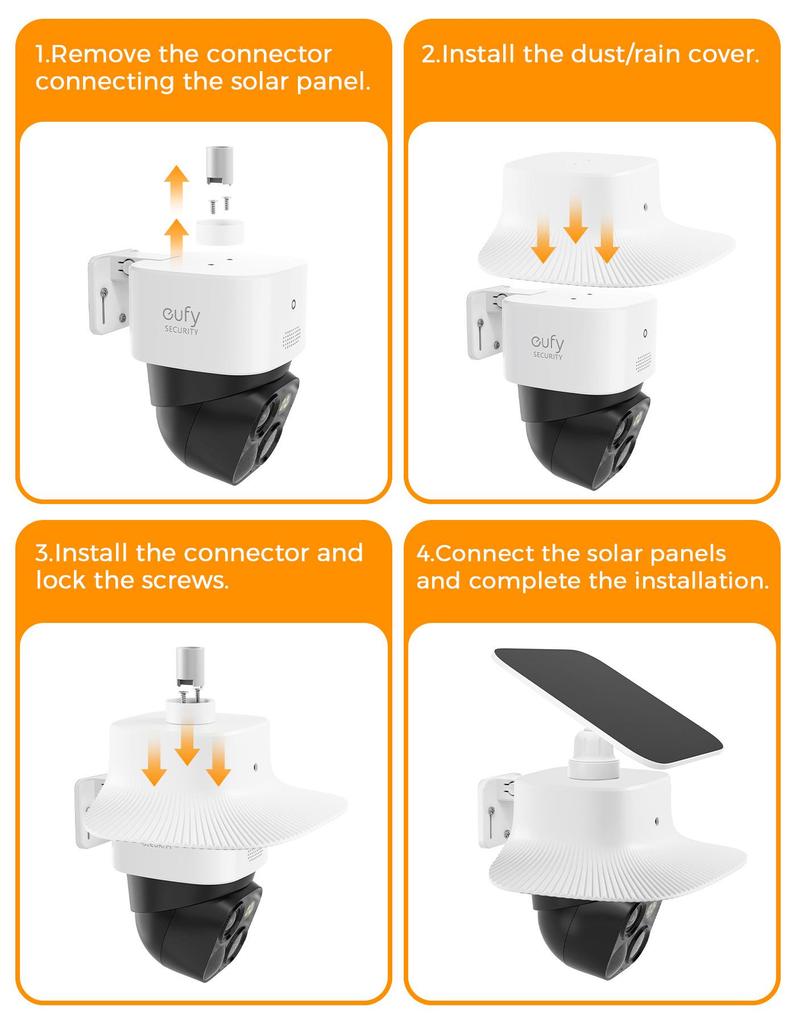 1.Remove the connector connecting the solar panel.

eufy SECURITY

2.Install the dust/rain cover.

eufy SECURITY

3.Install the connector and lock the screws.

4.Connect the solar panels and complete the installation.