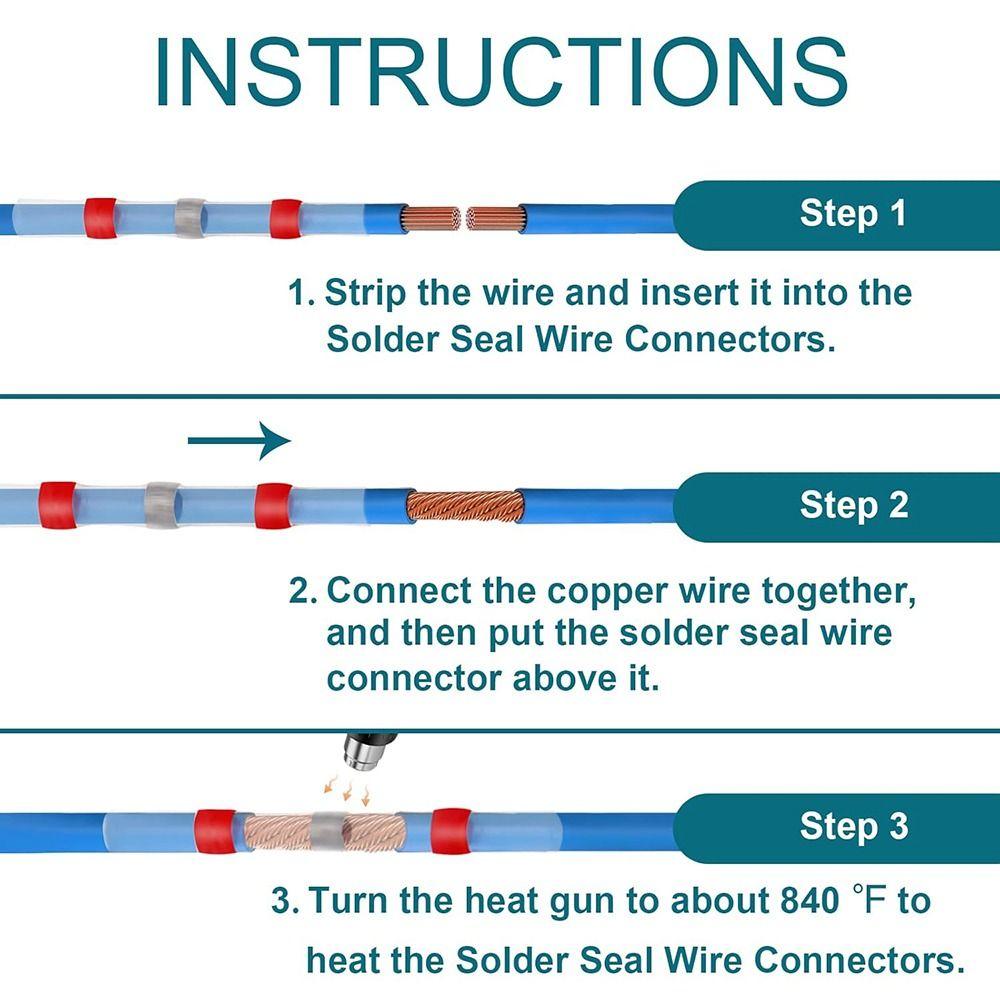 INSTRUCTIONS

Step 1

1. Strip the wire and insert it into the Solder Seal Wire Connectors.

Step 2

2. Connect the copper wire together, and then put the solder seal wire connector above it.

Step 3

3. Turn the heat gun to about 840 ℉ to heat the Solder Seal Wire Connectors.