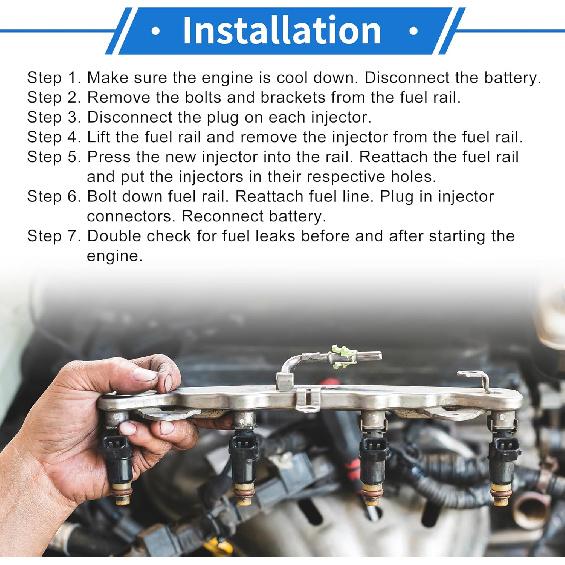 • Installation •

Step 1. Make sure the engine is cool down. Disconnect the battery.
Step 2. Remove the bolts and brackets from the fuel rail.
Step 3. Disconnect the plug on each injector.
Step 4. Lift the fuel rail and remove the injector from the fuel rail.
Step 5. Press the new injector into the rail. Reattach the fuel rail and put the injectors in their respective holes.
Step 6. Bolt down fuel rail. Reattach fuel line. Plug in injector connectors. Reconnect battery.
Step 7. Double check for fuel leaks before and after starting the engine.