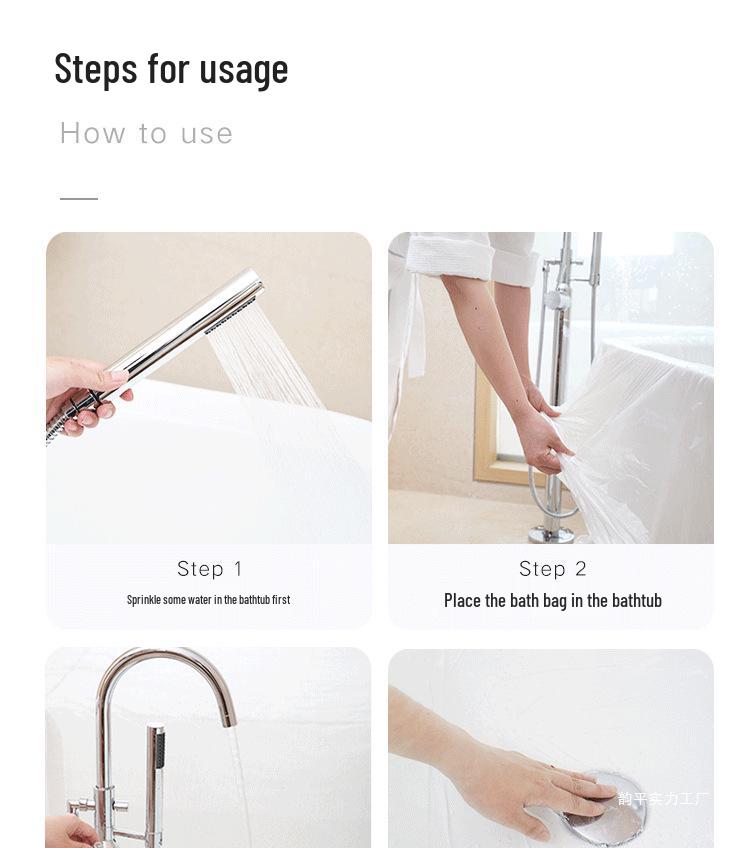 Steps for usage

How to use

Step 1

Sprinkle some water in the bathtub first

Step 2

Place the bath bag in the bathtub

韵平实力工厂