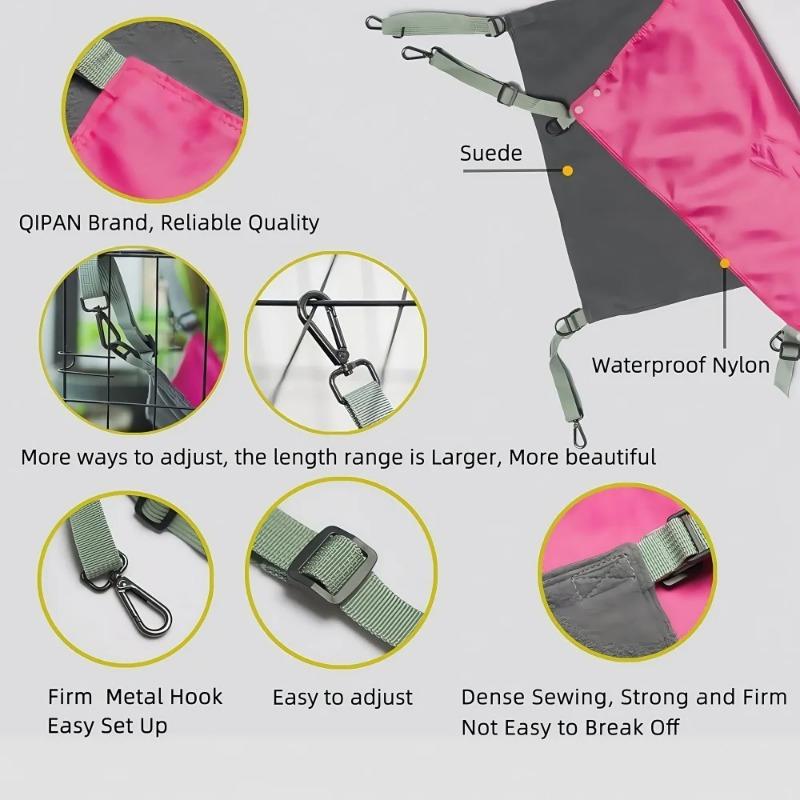 Suede

QIPAN Brand, Reliable Quality

Waterproof Nylon

More ways to adjust, the length range is Larger, More beautiful

Firm Metal Hook
Easy Set Up

Easy to adjust

Dense Sewing, Strong and Firm
Not Easy to Break Off