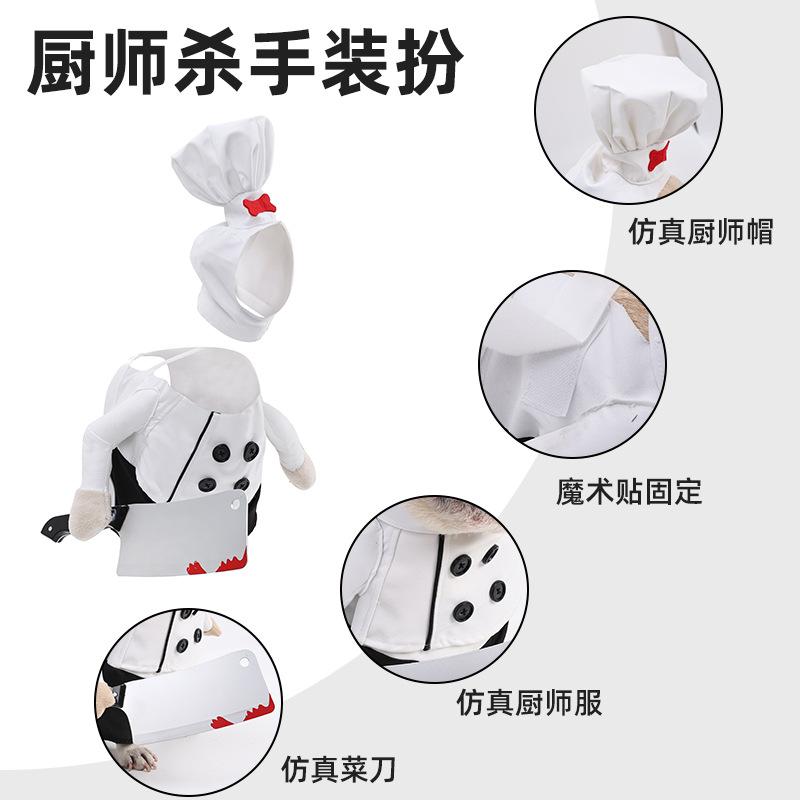 厨师杀手装扮

仿真厨师帽

魔术贴固定

仿真厨师服

仿真菜刀