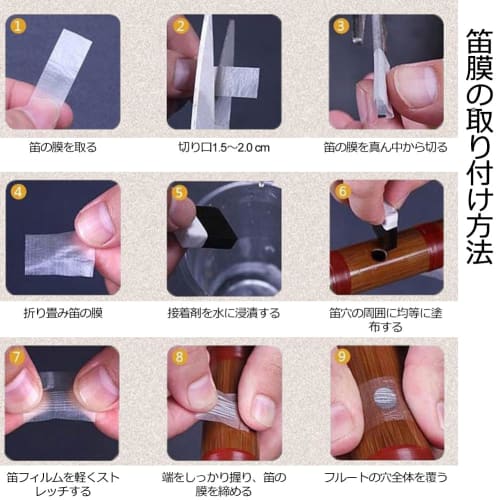 笛膜の取り付け方法

1
笛の膜を取る

2
切り口1.5～2.0 cm

3
笛の膜を真ん中から切る

4
折り畳み笛の膜

5
接着剤を水に浸漬する

6
笛穴の周囲に均等に塗布する

7
笛フィルムを軽くストレッチする

8
端をしっかり握り、笛の膜を締める

9
フルートの穴全体を覆う